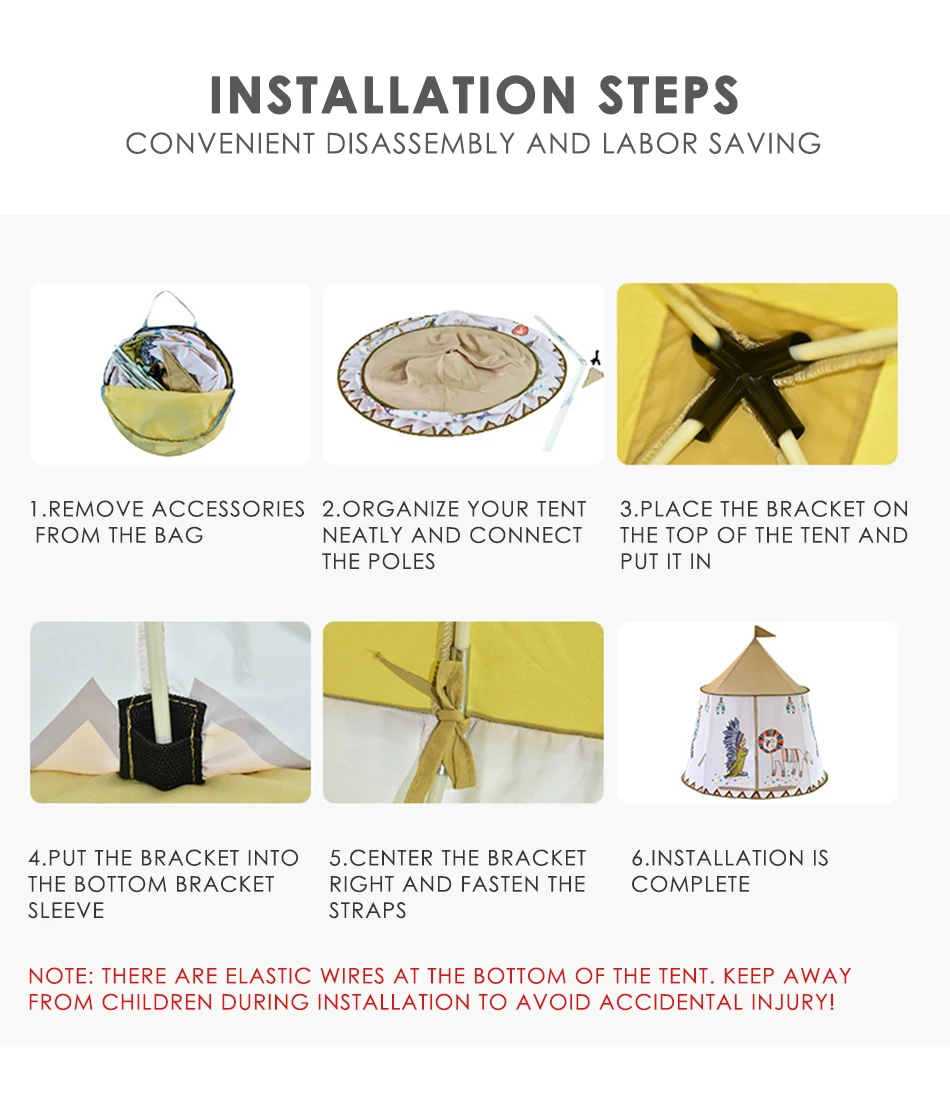 INSTALLATION STEPS
CONVENIENT DISASSEMBLY AND LABOR SAVING

1.REMOVE ACCESSORIES FROM THE BAG

2.ORGANIZE YOUR TENT NEATLY AND CONNECT THE POLES

3.PLACE THE BRACKET ON THE TOP OF THE TENT AND PUT IT IN

4.PUT THE BRACKET INTO THE BOTTOM BRACKET SLEEVE

5.CENTER THE BRACKET RIGHT AND FASTEN THE STRAPS

6.INSTALLATION IS COMPLETE

NOTE: THERE ARE ELASTIC WIRES AT THE BOTTOM OF THE TENT. KEEP AWAY FROM CHILDREN DURING INSTALLATION TO AVOID ACCIDENTAL INJURY!