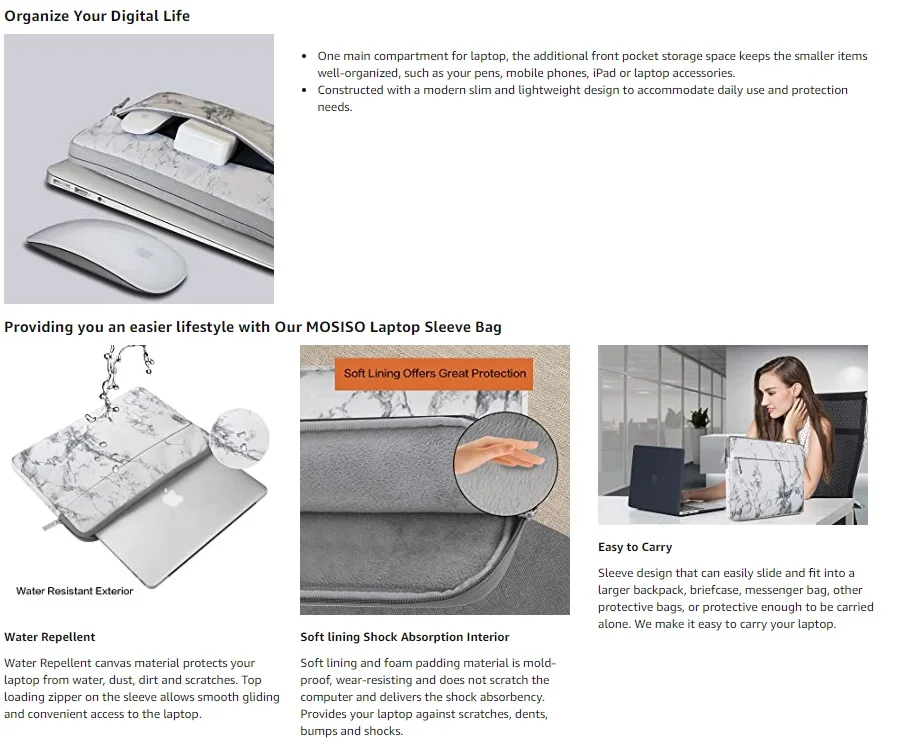 Organize Your Digital Life

- One main compartment for laptop, the additional front pocket storage space keeps the smaller items well-organized, such as your pens, mobile phones, iPad or laptop accessories.
- Constructed with a modern slim and lightweight design to accommodate daily use and protection needs.

Providing you an easier lifestyle with Our MOSISO Laptop Sleeve Bag

Water Resistant Exterior

Water Repellent

Water Repellent canvas material protects your laptop from water, dust, dirt and scratches. Top loading zipper on the sleeve allows smooth gliding and convenient access to the laptop.

Soft Lining Offers Great Protection

Soft lining Shock Absorption Interior

Soft lining and foam padding material is mold-proof, wear-resisting and does not scratch the computer and delivers the shock absorbency. Provides your laptop against scratches, dents, bumps and shocks.

Easy to Carry

Sleeve design that can easily slide and fit into a larger backpack, briefcase, messenger bag, other protective bags, or protective enough to be carried alone. We make it easy to carry your laptop.