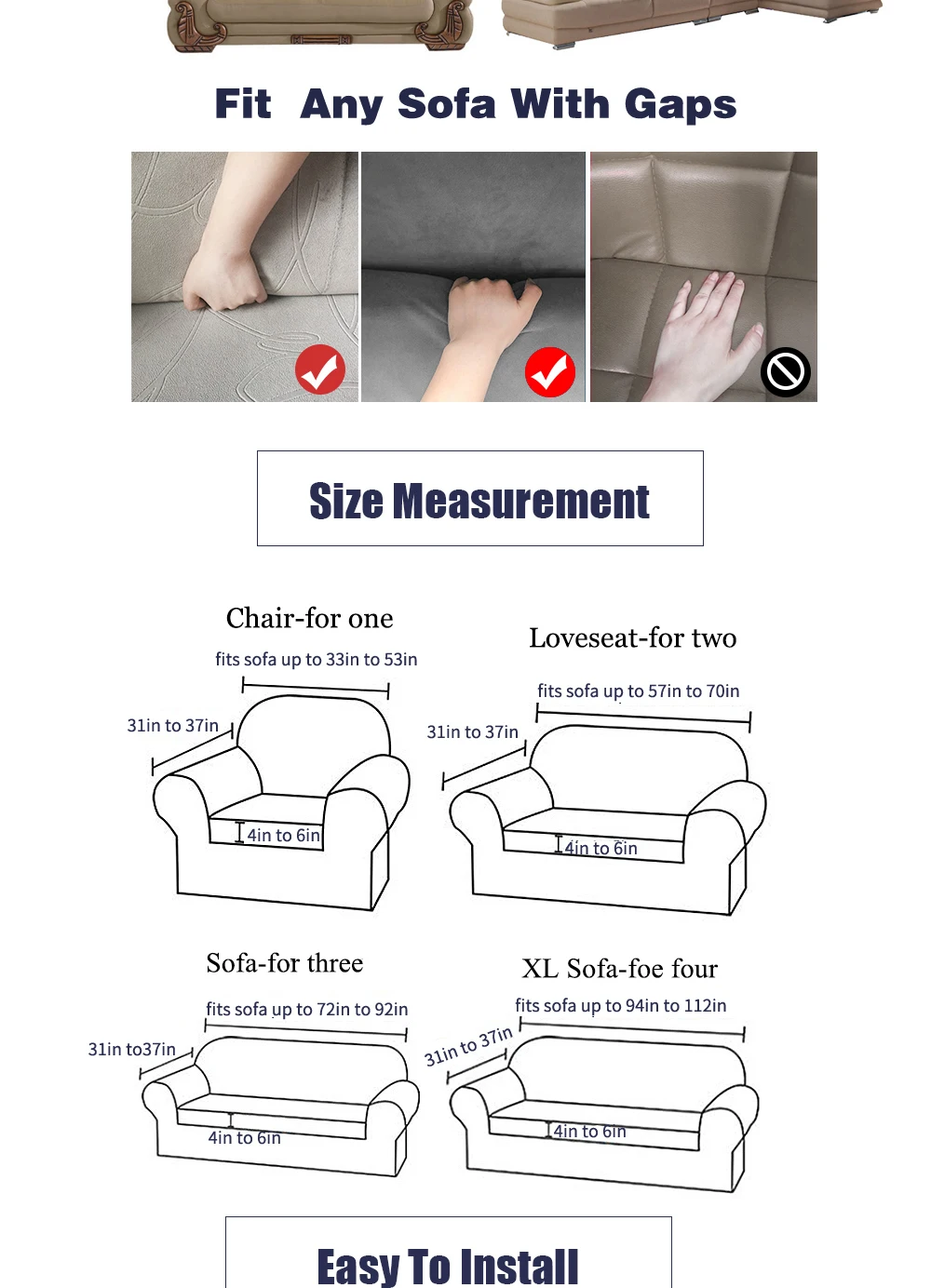 Fit Any Sofa With Gaps

Size Measurement

Chair-for one

fits sofa up to 33in to 53in

31in to 37in

4in to 6in

Loveseat-for two

fits sofa up to 57in to 70in

31in to 37in

4in to 6in

Sofa-for three

fits sofa up to 72in to 92in

31in to37in

4in to 6in

XL Sofa-foe four

fits sofa up to 94in to 112in

31in to 37in

4in to 6in

Easy To Install