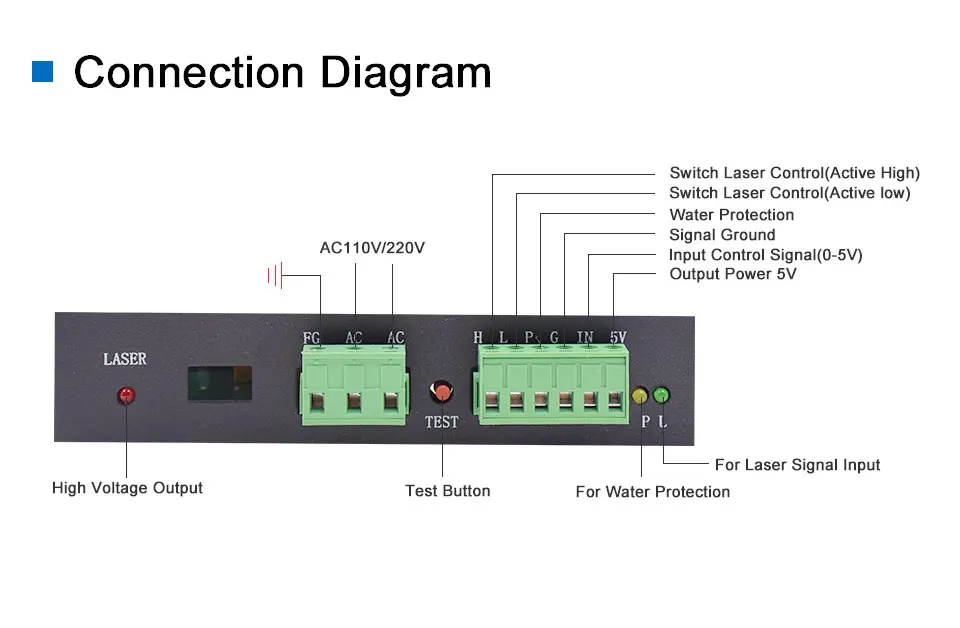 Connection Diagram

Switch Laser Control(Active High)
Switch Laser Control(Active low)
Water Protection
Signal Ground
Input Control Signal(0-5V)
Output Power 5V

AC110V/220V

LASER

FG AC AC

H L P G IN 5V

TEST

P L

High Voltage Output

Test Button

For Water Protection

For Laser Signal Input