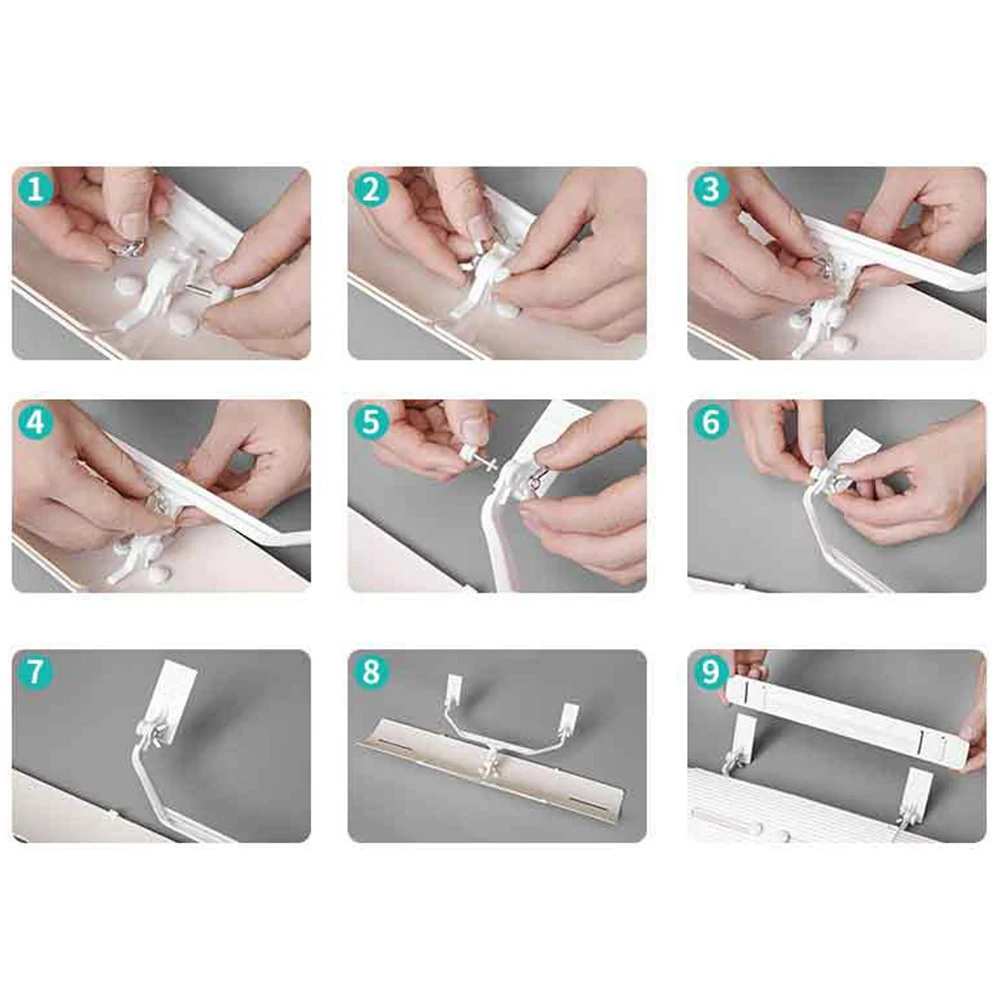 1
2
3
4
5
6
7
8
9