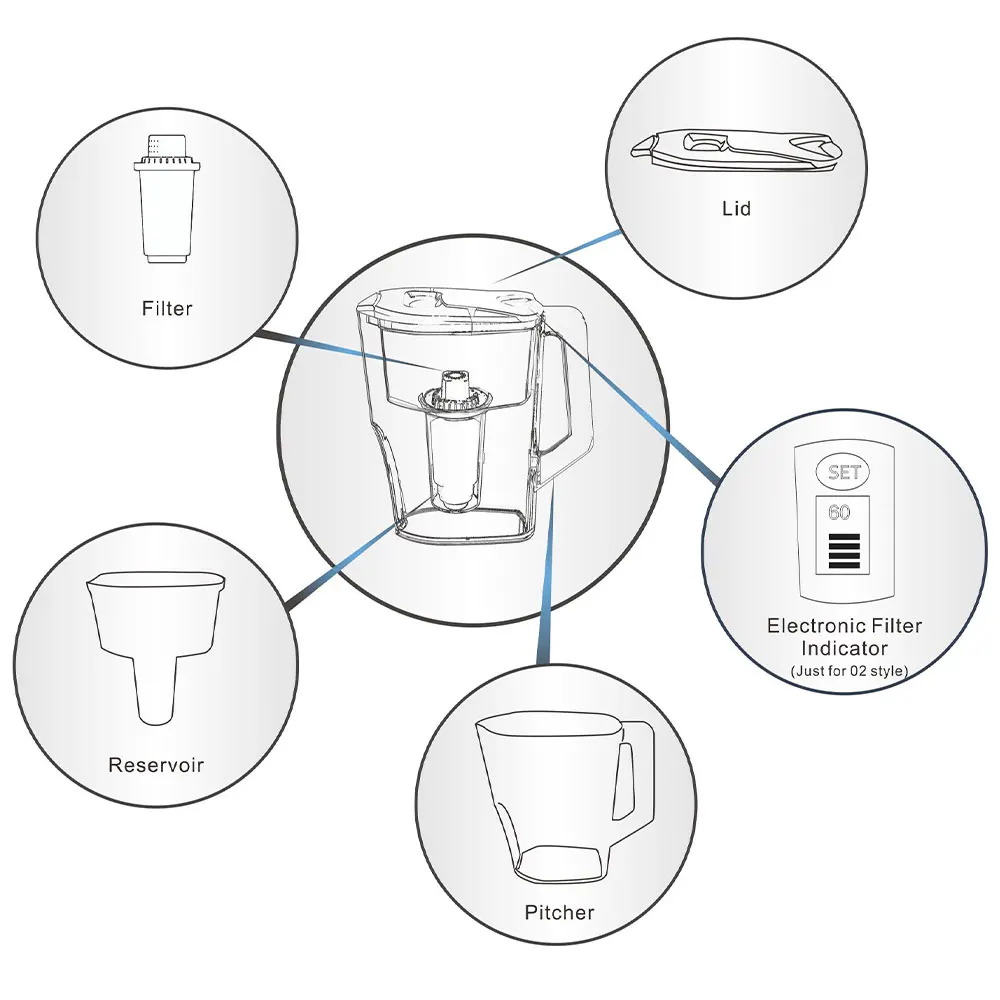 Filter

Lid

SET
60

Electronic Filter Indicator
(Just for 02 style)

Reservoir

Pitcher