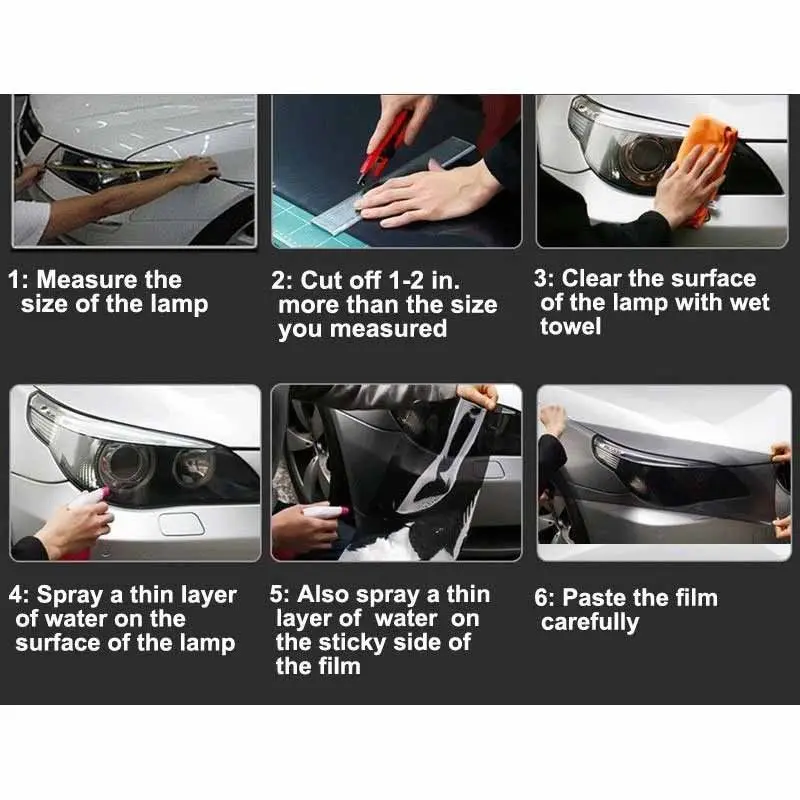 1: Measure the size of the lamp

2: Cut off 1-2 in. more than the size you measured

3: Clear the surface of the lamp with wet towel

4: Spray a thin layer of water on the surface of the lamp

5: Also spray a thin layer of water on the sticky side of the film

6: Paste the film carefully