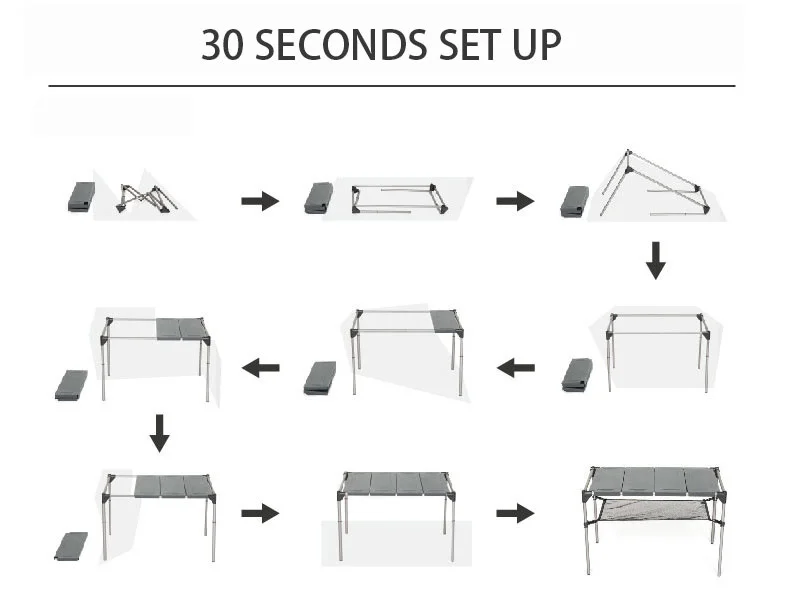 30 SECONDS SET UP