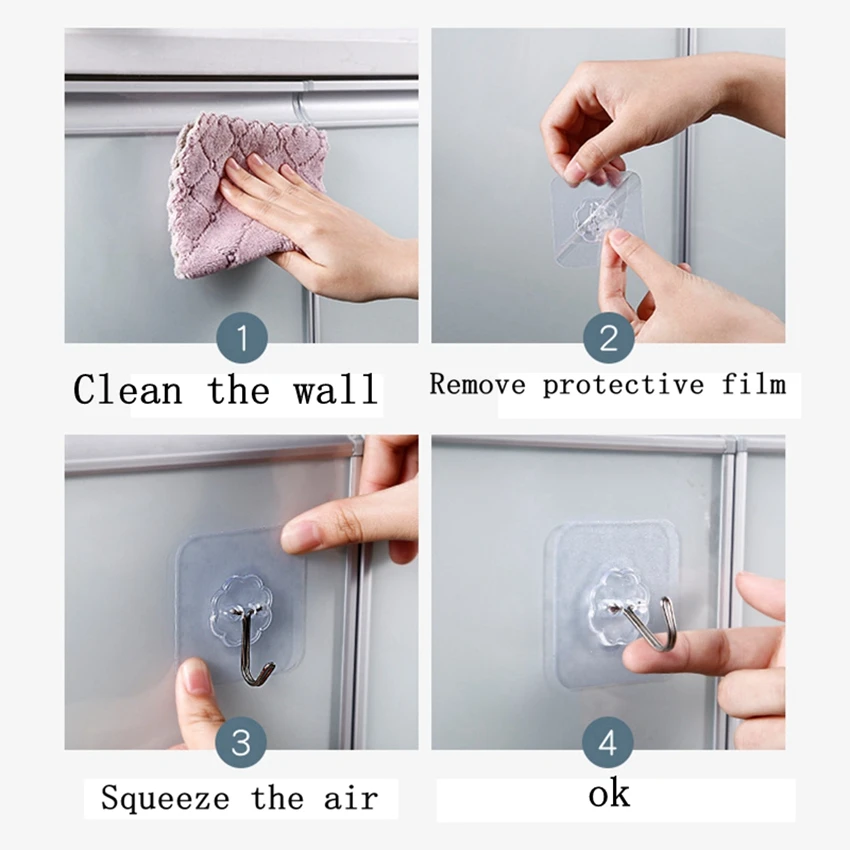 1
Clean the wall

2
Remove protective film

3
Squeeze the air

4
ok