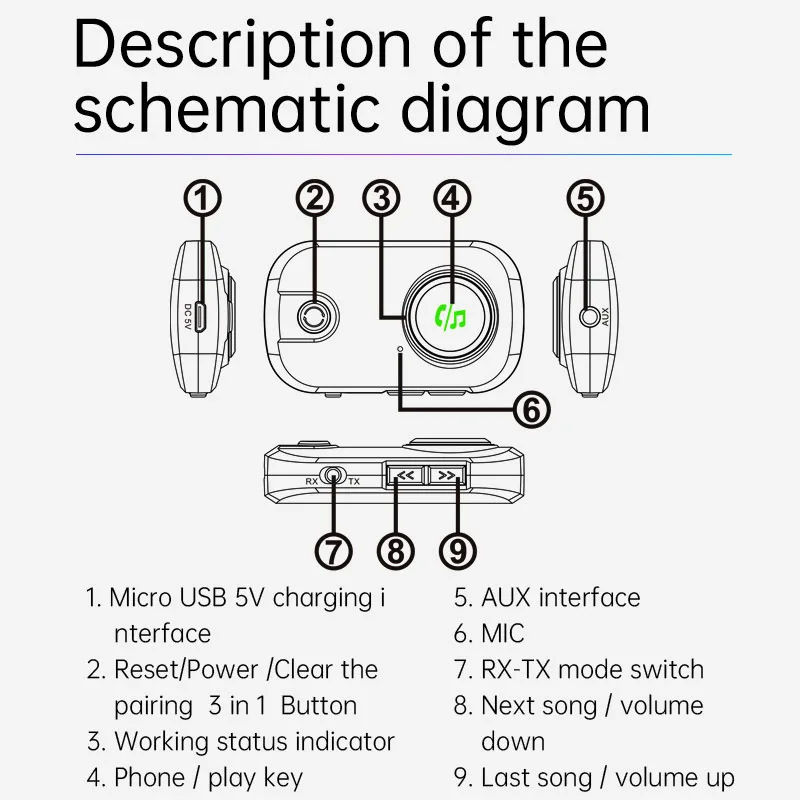 Description of the schematic diagram

①
②
③
④
⑤
DC 5V
AUX
⑥
RX
TX
<<
>>
⑦
⑧
⑨

1. Micro USB 5V charging i nterface
2. Reset/Power /Clear the pairing 3 in 1 Button
3. Working status indicator
4. Phone / play key

5. AUX interface
6. MIC
7. RX-TX mode switch
8. Next song / volume down
9. Last song / volume up