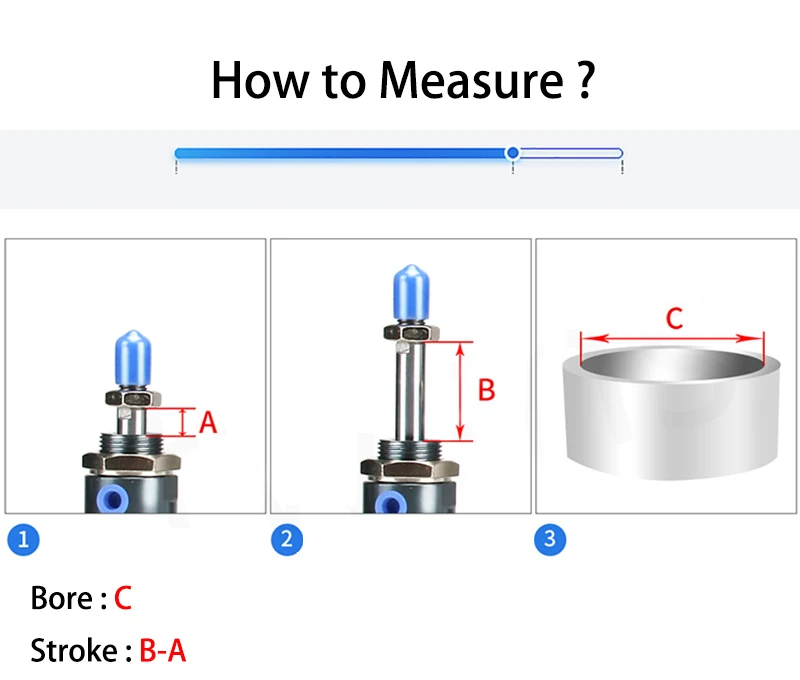 How to Measure ?

A

B

C

1

2

3

Bore : C

Stroke : B-A