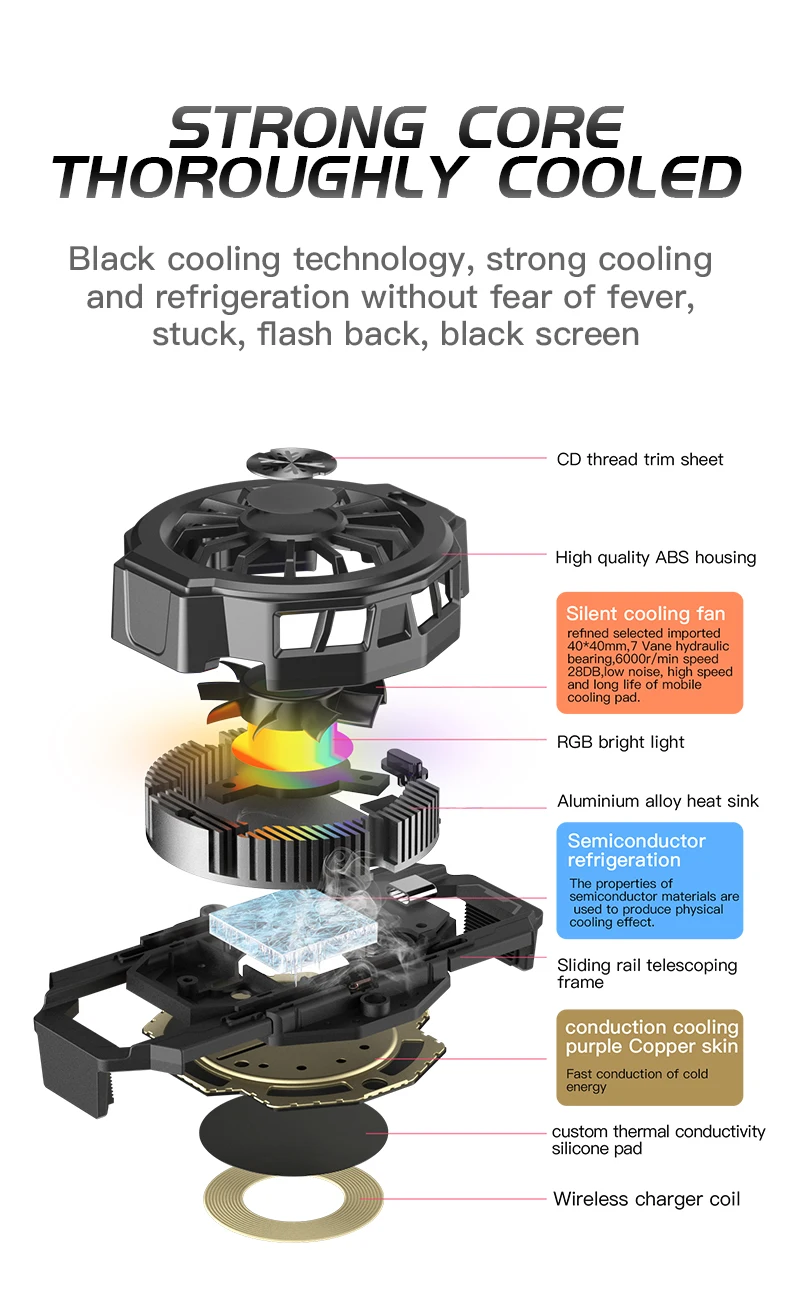 STRONG CORE
THOROUGHLY COOLED

Black cooling technology, strong cooling and refrigeration without fear of fever, stuck, flash back, black screen

CD thread trim sheet

High quality ABS housing

Silent cooling fan
refined selected imported 40*40mm,7 Vane hydraulic bearing,6000r/min speed 28DB,low noise, high speed and long life of mobile cooling pad.

RGB bright light

Aluminium alloy heat sink

Semiconductor refrigeration
The properties of semiconductor materials are used to produce physical cooling effect.

Sliding rail telescoping frame

conduction cooling purple Copper skin
Fast conduction of cold energy

custom thermal conductivity silicone pad

Wireless charger coil