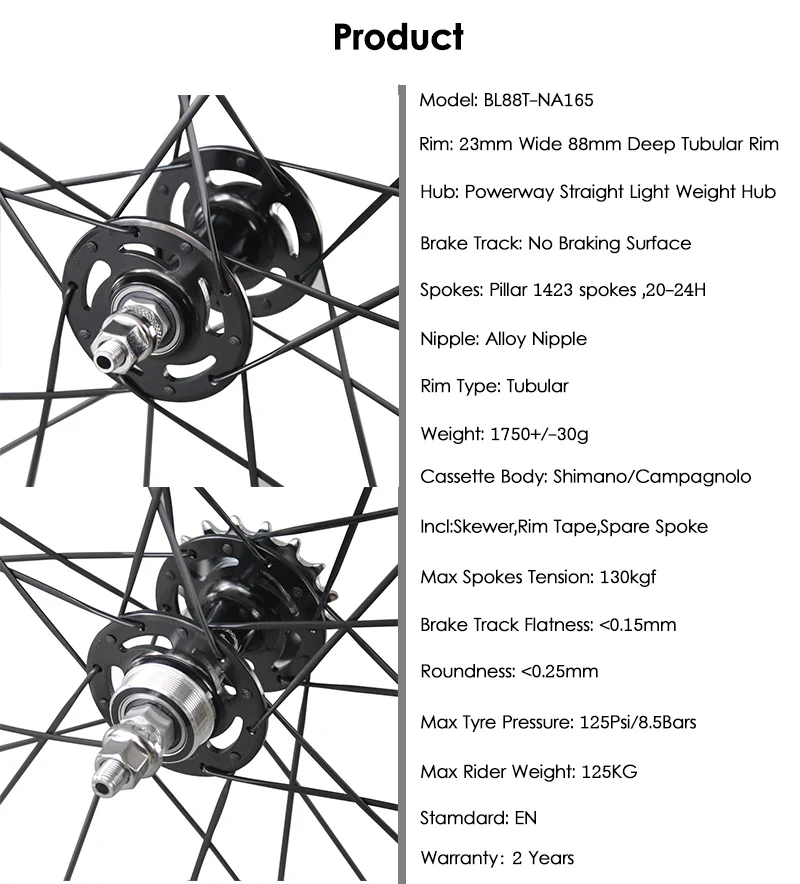 Product

Model: BL88T-NA165

Rim: 23mm Wide 88mm Deep Tubular Rim

Hub: Powerway Straight Light Weight Hub

Brake Track: No Braking Surface

Spokes: Pillar 1423 spokes ,20-24H

Nipple: Alloy Nipple

Rim Type: Tubular

Weight: 1750+/-30g

Cassette Body: Shimano/Campagnolo

Incl:Skewer,Rim Tape,Spare Spoke

Max Spokes Tension: 130kgf

Brake Track Flatness: <0.15mm

Roundness: <0.25mm

Max Tyre Pressure: 125Psi/8.5Bars

Max Rider Weight: 125KG

Stamdard: EN

Warranty: 2 Years