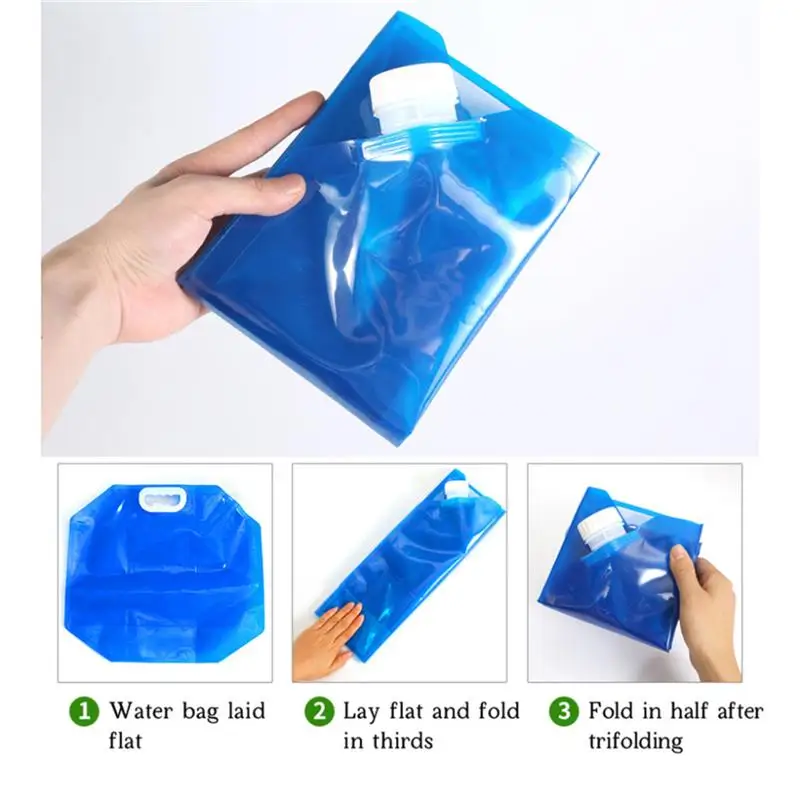 1 Water bag laid flat

2 Lay flat and fold in thirds

3 Fold in half after trifolding