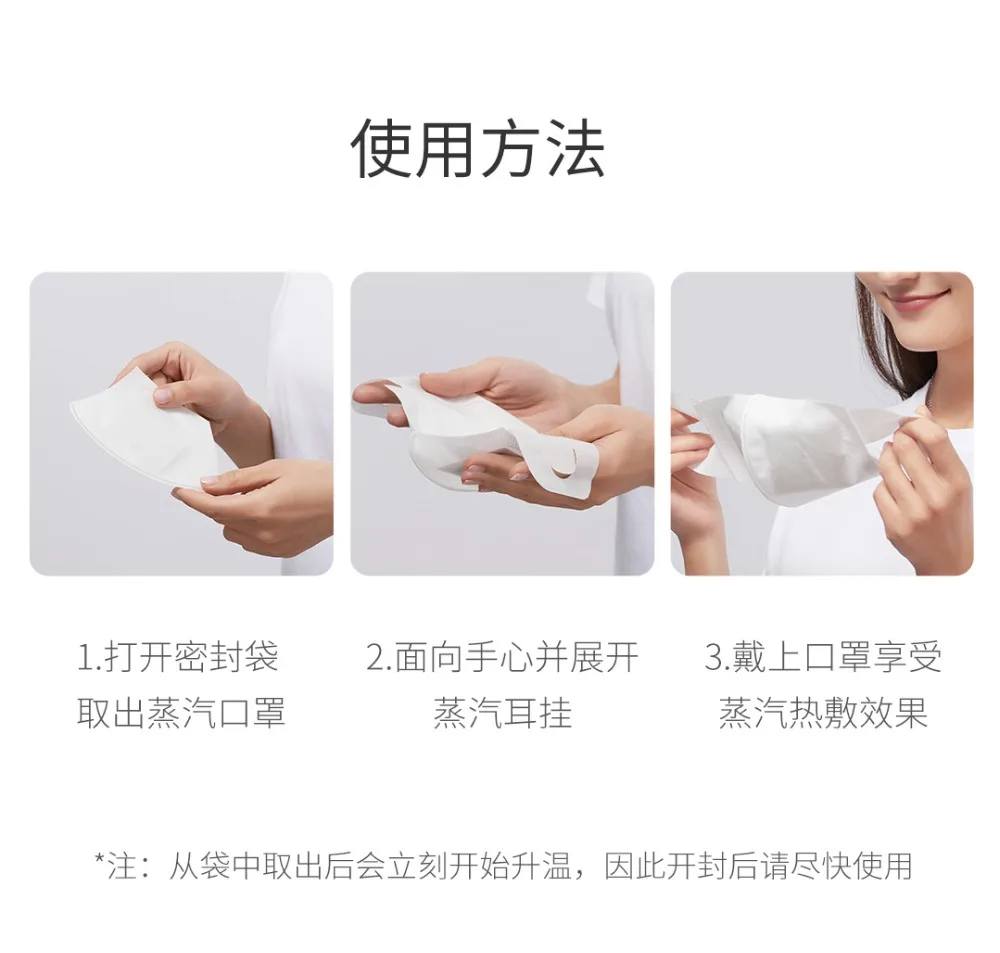 使用方法

1.打开密封袋
取出蒸汽口罩

2.面向手心并展开
蒸汽耳挂

3.戴上口罩享受
蒸汽热敷效果

*注：从袋中取出后会立刻开始升温，因此开封后请尽快使用