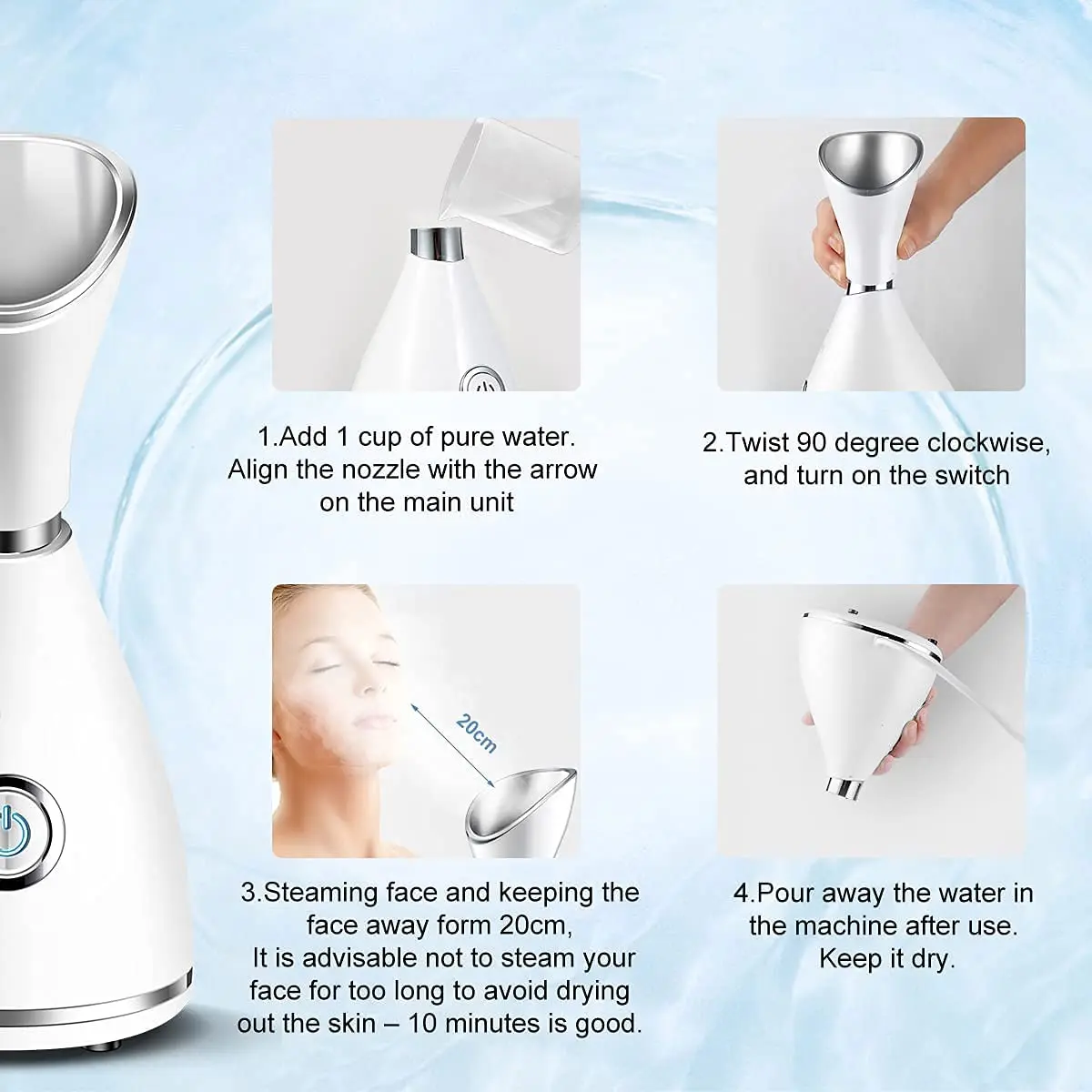 1.Add 1 cup of pure water. Align the nozzle with the arrow on the main unit

2.Twist 90 degree clockwise, and turn on the switch

20cm

3.Steaming face and keeping the face away form 20cm, It is advisable not to steam your face for too long to avoid drying out the skin – 10 minutes is good.

4.Pour away the water in the machine after use. Keep it dry.