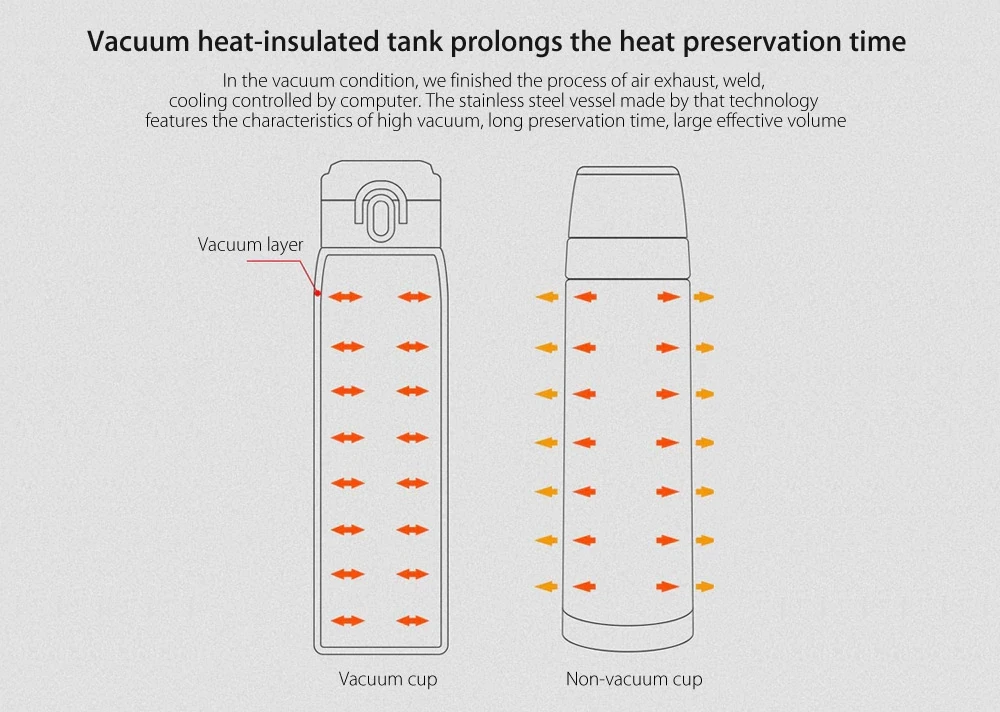 Vacuum heat-insulated tank prolongs the heat preservation time

In the vacuum condition, we finished the process of air exhaust, weld, cooling controlled by computer. The stainless steel vessel made by that technology features the characteristics of high vacuum, long preservation time, large effective volume

Vacuum layer

Vacuum cup

Non-vacuum cup