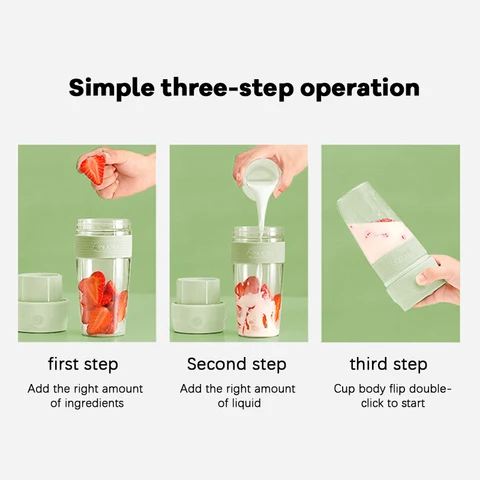 Simple three-step operation

first step

Add the right amount of ingredients

Second step

Add the right amount of liquid

third step

Cup body flip double-click to start