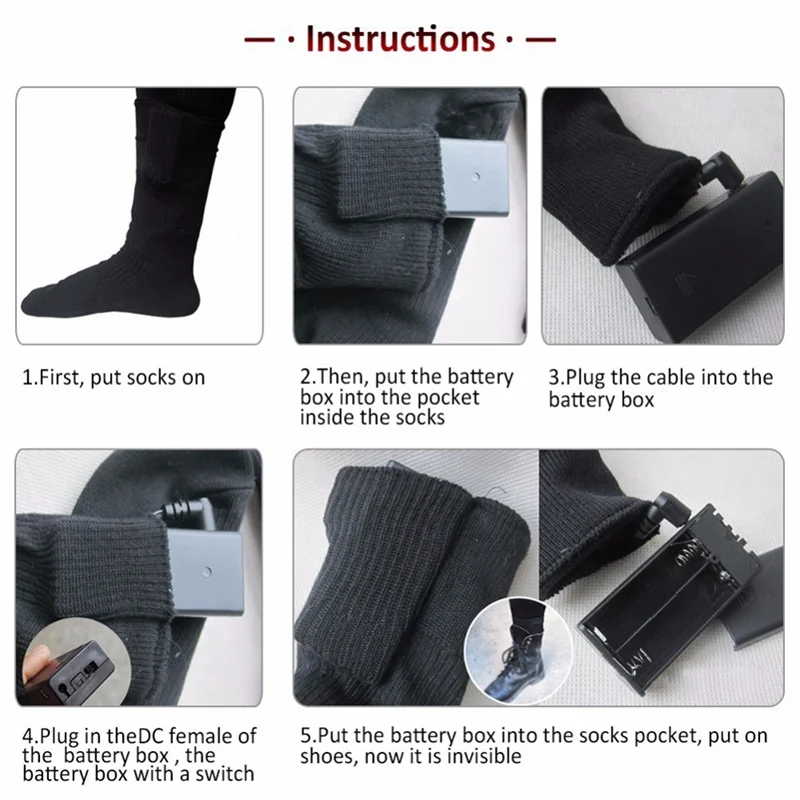 — · Instructions · —

1.First, put socks on

2.Then, put the battery box into the pocket inside the socks

3.Plug the cable into the battery box

4.Plug in theDC female of the battery box , the battery box with a switch

5.Put the battery box into the socks pocket, put on shoes, now it is invisible