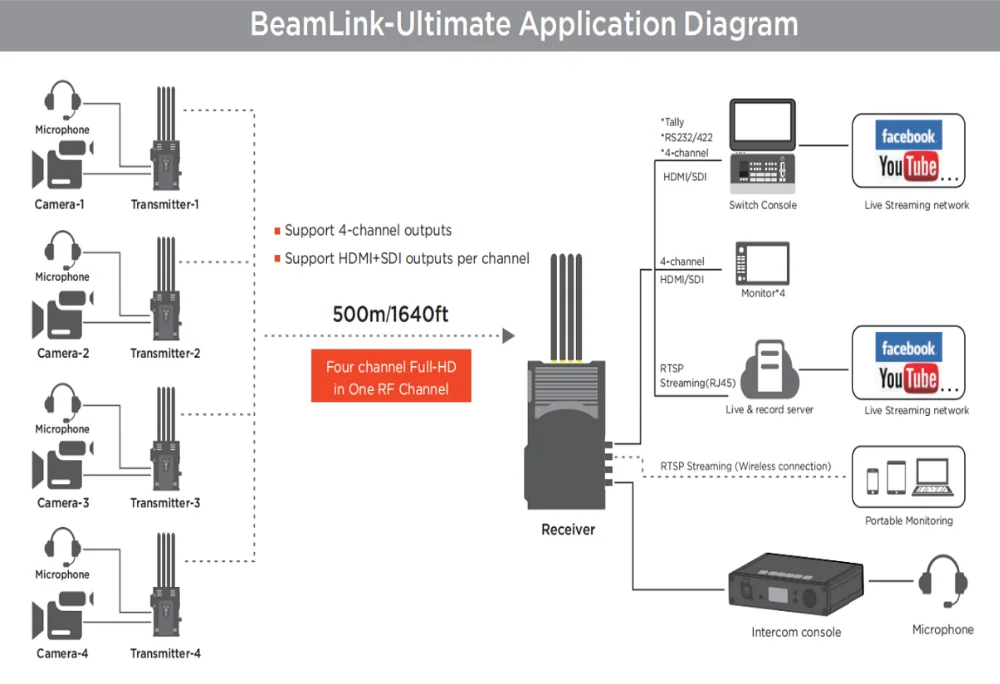 BeamLink-Ultimate Application Diagram

Microphone
Camera-1
Transmitter-1

Microphone
Camera-2
Transmitter-2

Microphone
Camera-3
Transmitter-3

Microphone
Camera-4
Transmitter-4

Support 4-channel outputs
Support HDMI+SDI outputs per channel

500m/1640ft

Four channel Full-HD in One RF Channel

Receiver

*Tally
*RS232/422
*4-channel
HDMI/SDI
Switch Console
facebook
YouTube...
Live Streaming network

4-channel
HDMI/SDI
Monitor*4

RTSP
Streaming(RJ45)
Live & record server
facebook
YouTube...
Live Streaming network

RTSP Streaming (Wireless connection)
Portable Monitoring

Intercom console
Microphone