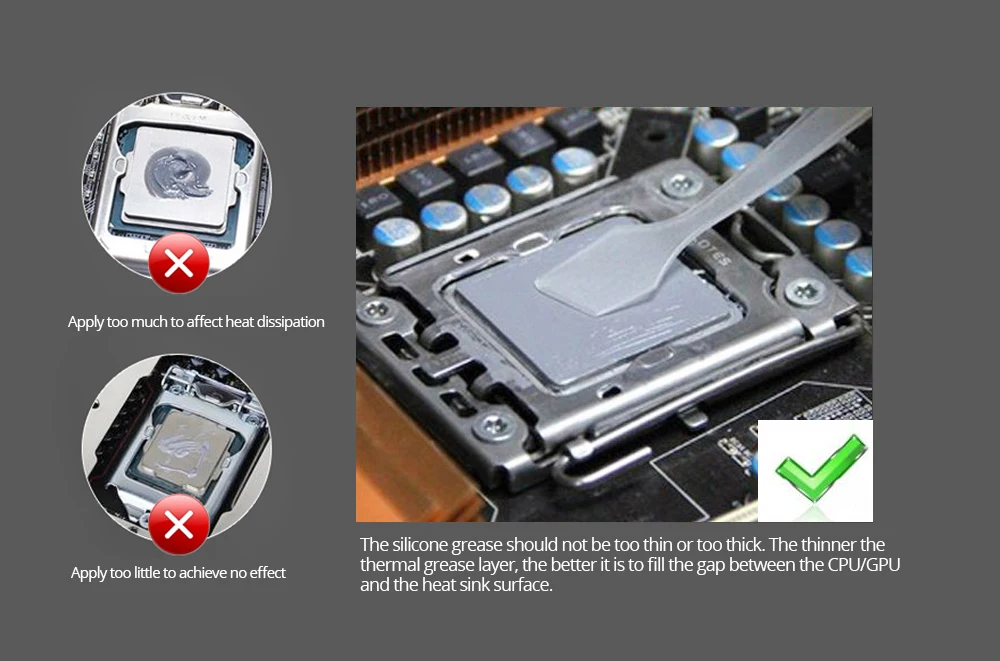 Apply too much to affect heat dissipation

Apply too little to achieve no effect

The silicone grease should not be too thin or too thick. The thinner the thermal grease layer, the better it is to fill the gap between the CPU/GPU and the heat sink surface.