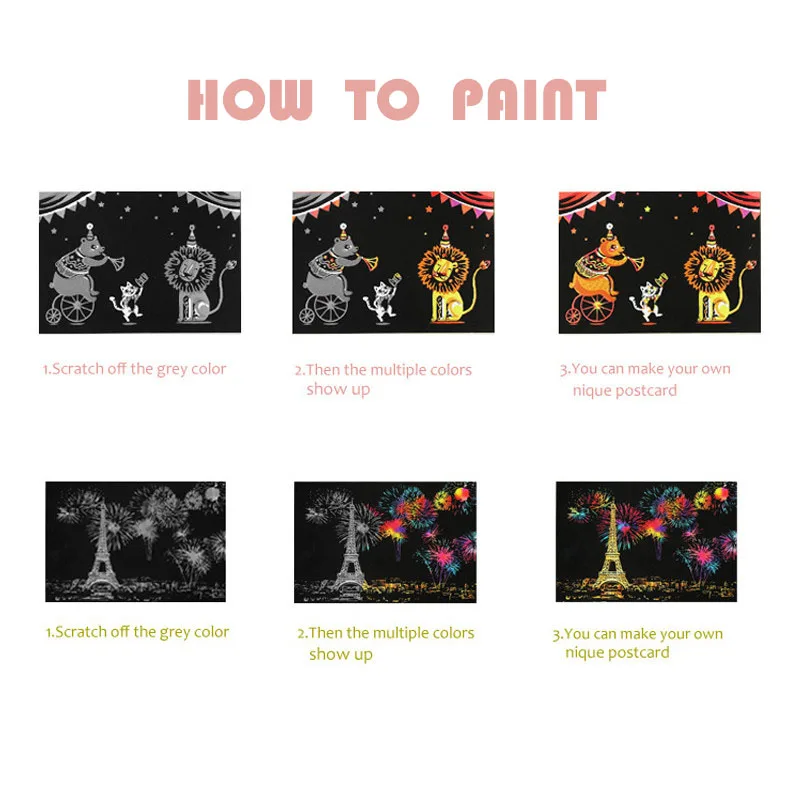 HOW TO PAINT

1.Scratch off the grey color

2.Then the multiple colors show up

3.You can make your own nique postcard

1.Scratch off the grey color

2.Then the multiple colors show up

3.You can make your own nique postcard