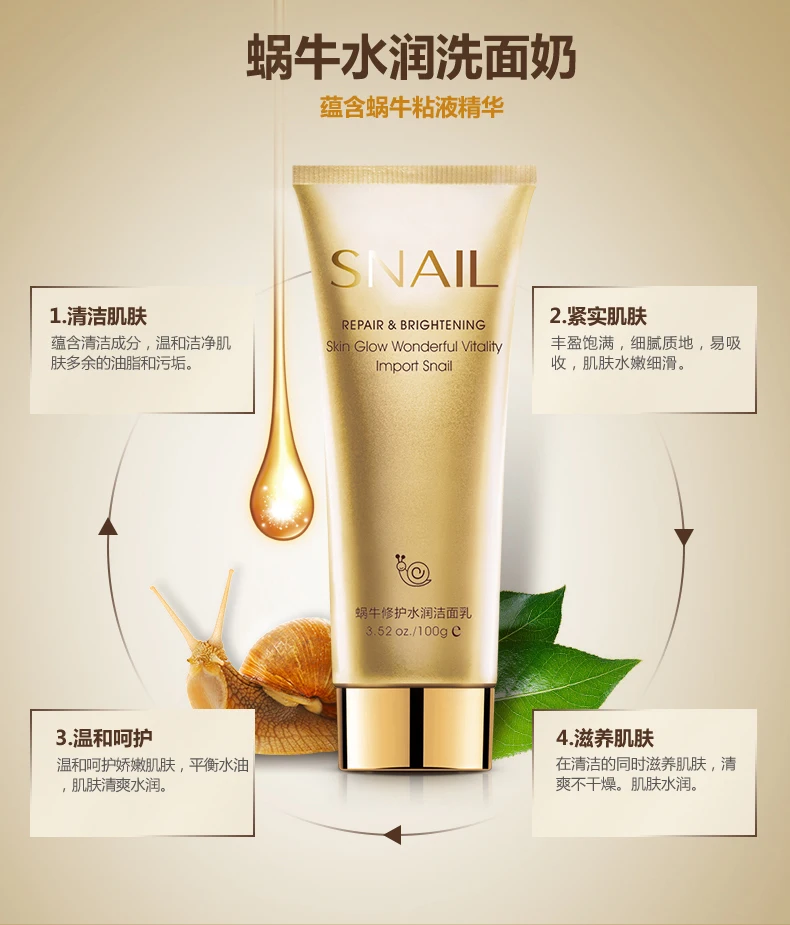 蜗牛水润洗面奶

蕴含蜗牛粘液精华

SNAIL
REPAIR & BRIGHTENING
Skin Glow Wonderful Vitality
Import Snail

蜗牛修护水润洁面乳
3.52 oz./100g ℮

1.清洁肌肤
蕴含清洁成分，温和洁净肌肤多余的油脂和污垢。

2.紧实肌肤
丰盈饱满，细腻质地，易吸收，肌肤水嫩细滑。

3.温和呵护
温和呵护娇嫩肌肤，平衡水油，肌肤清爽水润。

4.滋养肌肤
在清洁的同时滋养肌肤，清爽不干燥。肌肤水润。