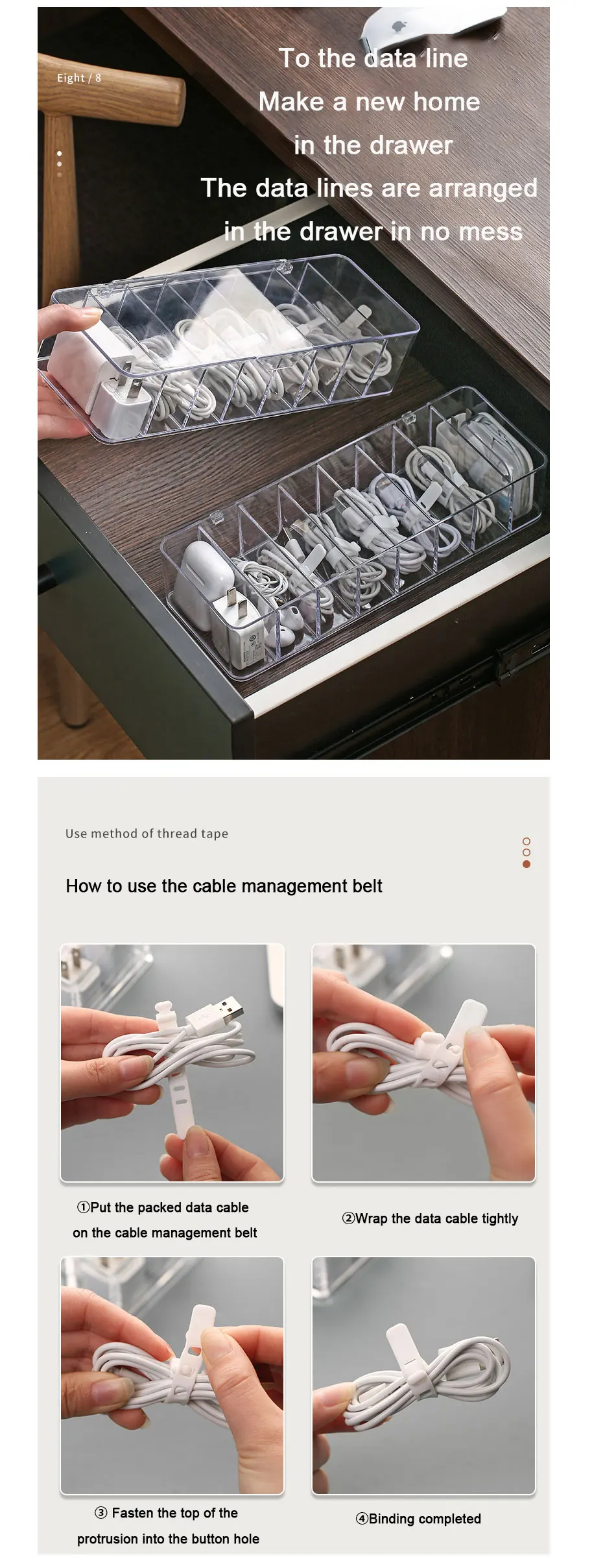 Eight / 8

To the data line
Make a new home
in the drawer
The data lines are arranged
in the drawer in no mess

Use method of thread tape

How to use the cable management belt

①Put the packed data cable on the cable management belt

②Wrap the data cable tightly

③ Fasten the top of the protrusion into the button hole

④Binding completed