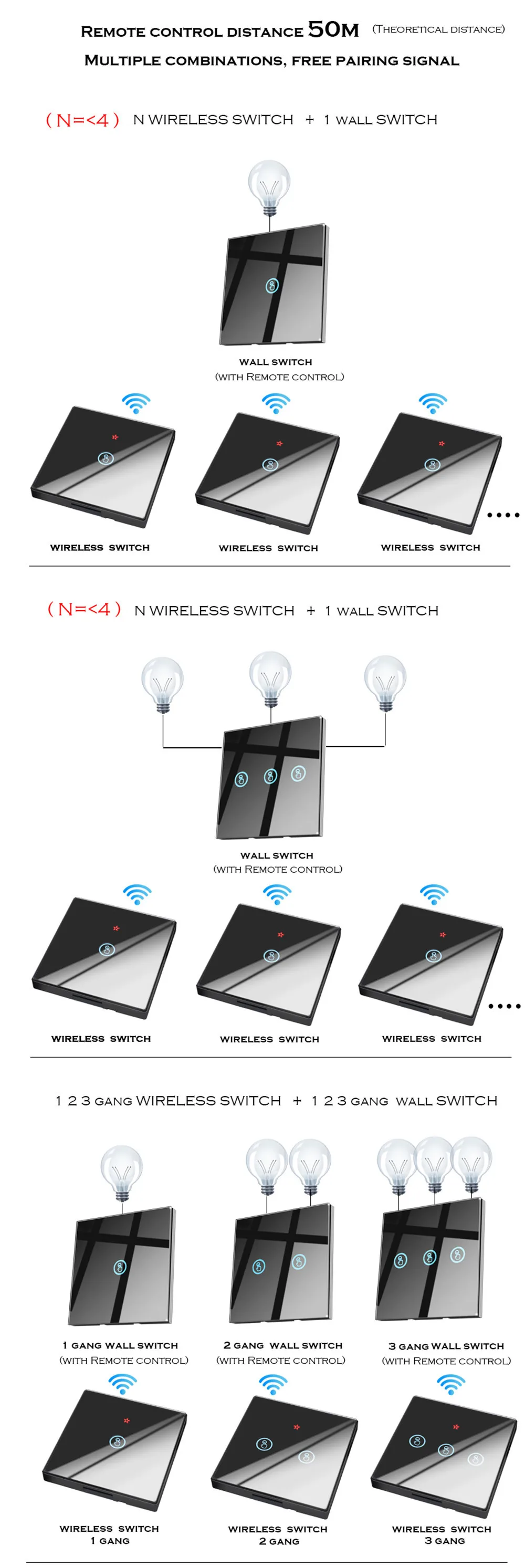 REMOTE CONTROL DISTANCE 50M (THEORETICAL DISTANCE)

MULTIPLE COMBINATIONS, FREE PAIRING SIGNAL

( N=<4 ) N WIRELESS SWITCH + 1 WALL SWITCH

WALL SWITCH
(WITH REMOTE CONTROL)

WIRELESS SWITCH

WIRELESS SWITCH

WIRELESS SWITCH

....

( N=<4 ) N WIRELESS SWITCH + 1 WALL SWITCH

WALL SWITCH
(WITH REMOTE CONTROL)

WIRELESS SWITCH

WIRELESS SWITCH

WIRELESS SWITCH

....

1 2 3 GANG WIRELESS SWITCH + 1 2 3 GANG WALL SWITCH

1 GANG WALL SWITCH
(WITH REMOTE CONTROL)

2 GANG WALL SWITCH
(WITH REMOTE CONTROL)

3 GANG WALL SWITCH
(WITH REMOTE CONTROL)

WIRELESS SWITCH
1 GANG

WIRELESS SWITCH
2 GANG

WIRELESS SWITCH
3 GANG