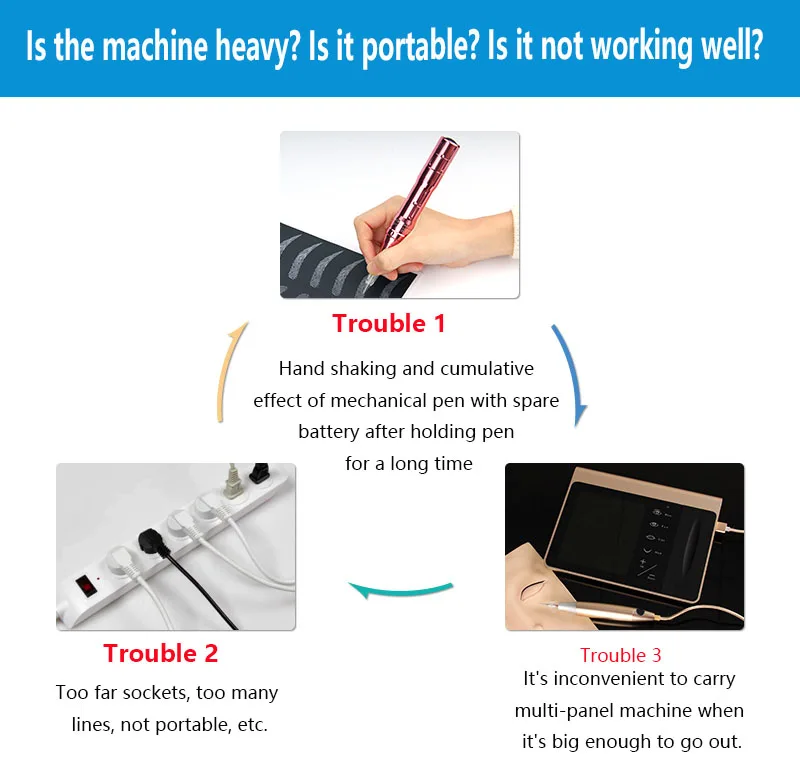 Is the machine heavy? Is it portable? Is it not working well?

Trouble 1

Hand shaking and cumulative effect of mechanical pen with spare battery after holding pen for a long time

Trouble 2

Too far sockets, too many lines, not portable, etc.

Trouble 3

It's inconvenient to carry multi-panel machine when it's big enough to go out.