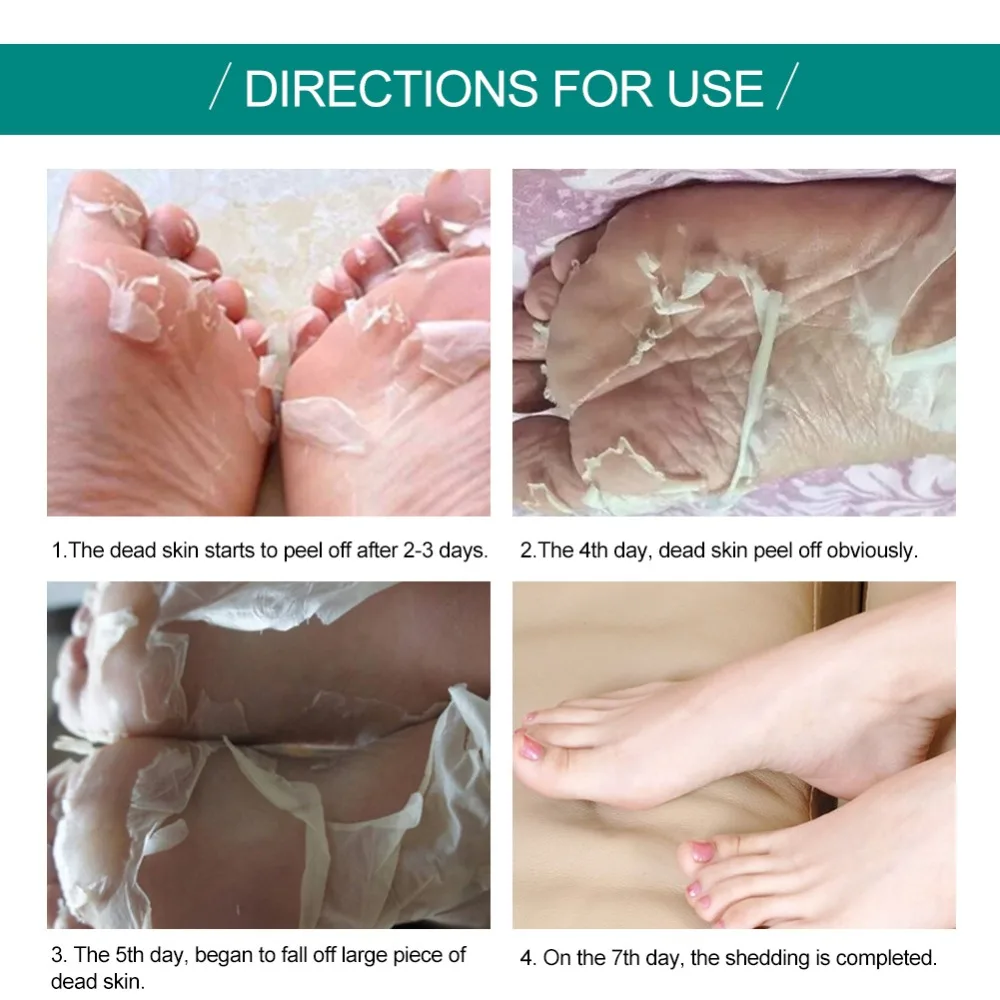 / DIRECTIONS FOR USE /

1.The dead skin starts to peel off after 2-3 days.

2.The 4th day, dead skin peel off obviously.

3. The 5th day, began to fall off large piece of dead skin.

4. On the 7th day, the shedding is completed.