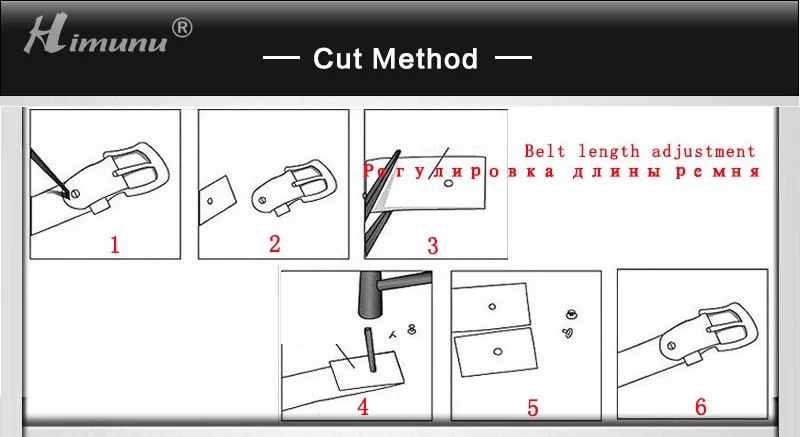 Himunu®

— Cut Method —

Belt length adjustment
Регулировка длины ремня

1

2

3

4

5

6