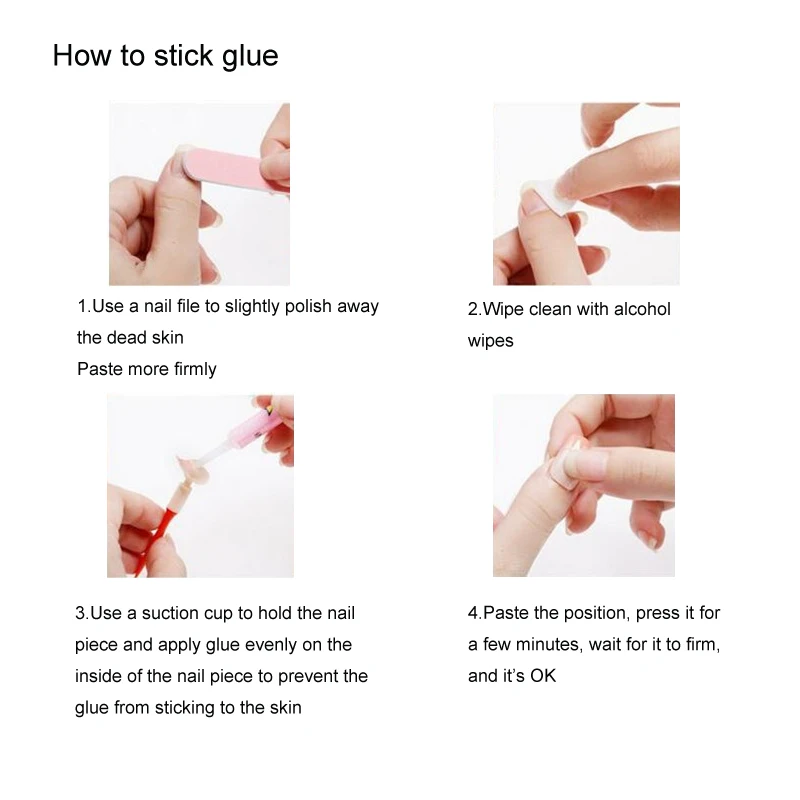 How to stick glue

1.Use a nail file to slightly polish away the dead skin
Paste more firmly

2.Wipe clean with alcohol wipes

3.Use a suction cup to hold the nail piece and apply glue evenly on the inside of the nail piece to prevent the glue from sticking to the skin

4.Paste the position, press it for a few minutes, wait for it to firm, and it's OK