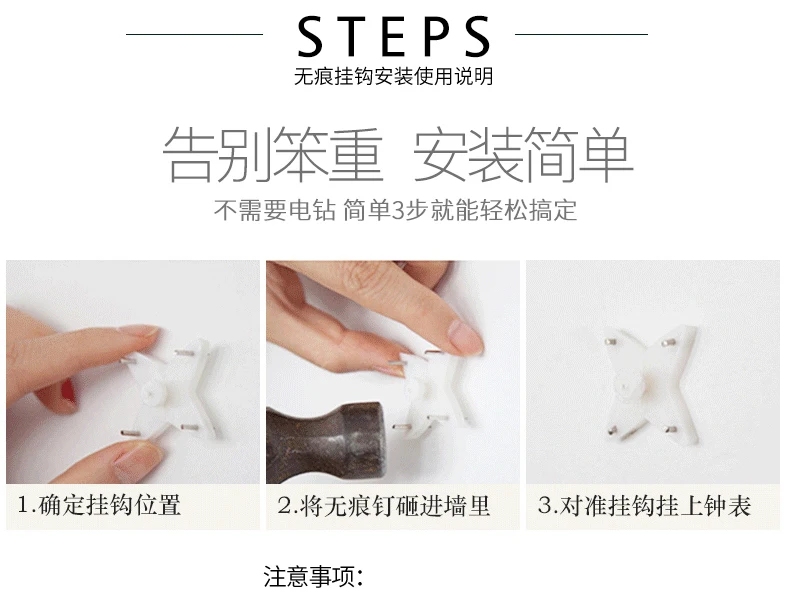 STEPS
无痕挂钩安装使用说明

告别笨重 安装简单
不需要电钻 简单3步就能轻松搞定

1.确定挂钩位置

2.将无痕钉砸进墙里

3.对准挂钩挂上钟表

注意事项: