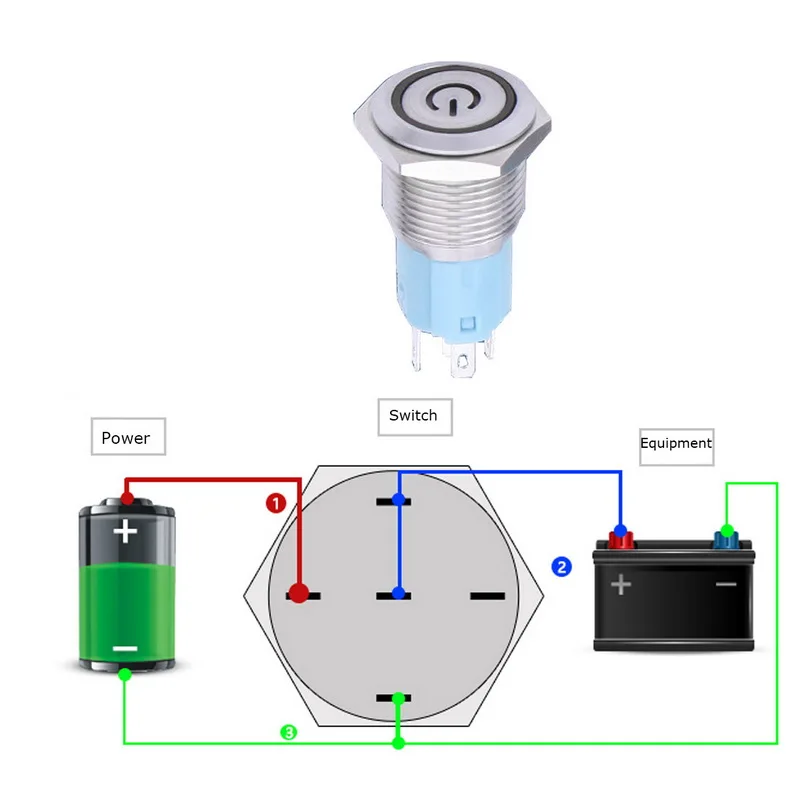 Switch

Power

Equipment

1

2

3

+

−

+

−