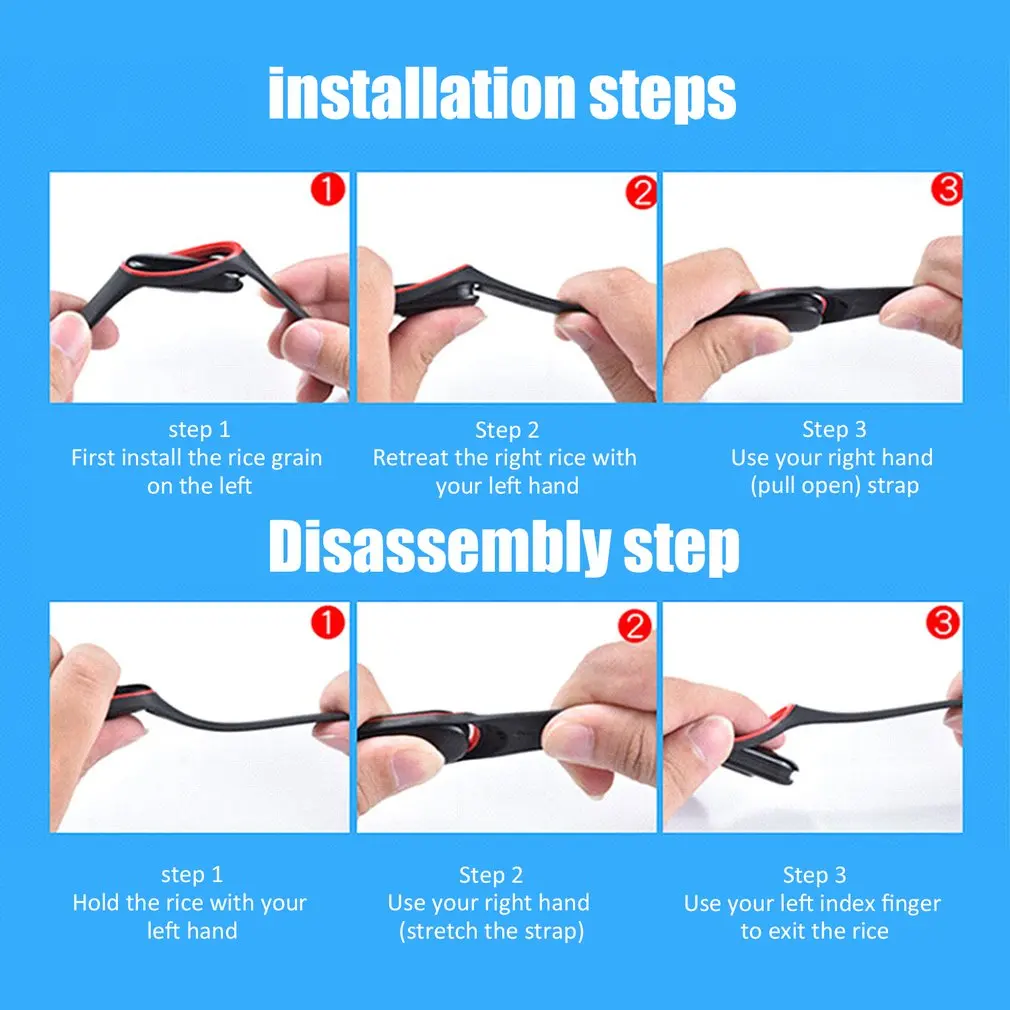 installation steps

1

2

3

step 1
First install the rice grain on the left

Step 2
Retreat the right rice with your left hand

Step 3
Use your right hand (pull open) strap

Disassembly step

1

2

3

step 1
Hold the rice with your left hand

Step 2
Use your right hand (stretch the strap)

Step 3
Use your left index finger to exit the rice