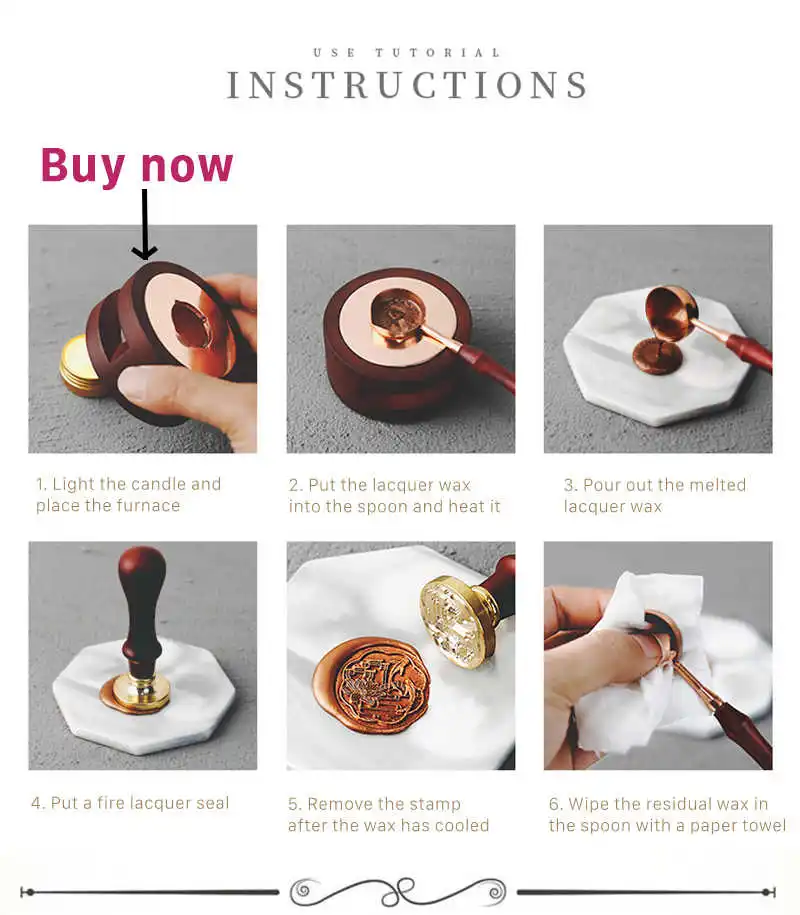 USE TUTORIAL
INSTRUCTIONS

Buy now

1. Light the candle and place the furnace

2. Put the lacquer wax into the spoon and heat it

3. Pour out the melted lacquer wax

4. Put a fire lacquer seal

5. Remove the stamp after the wax has cooled

6. Wipe the residual wax in the spoon with a paper towel