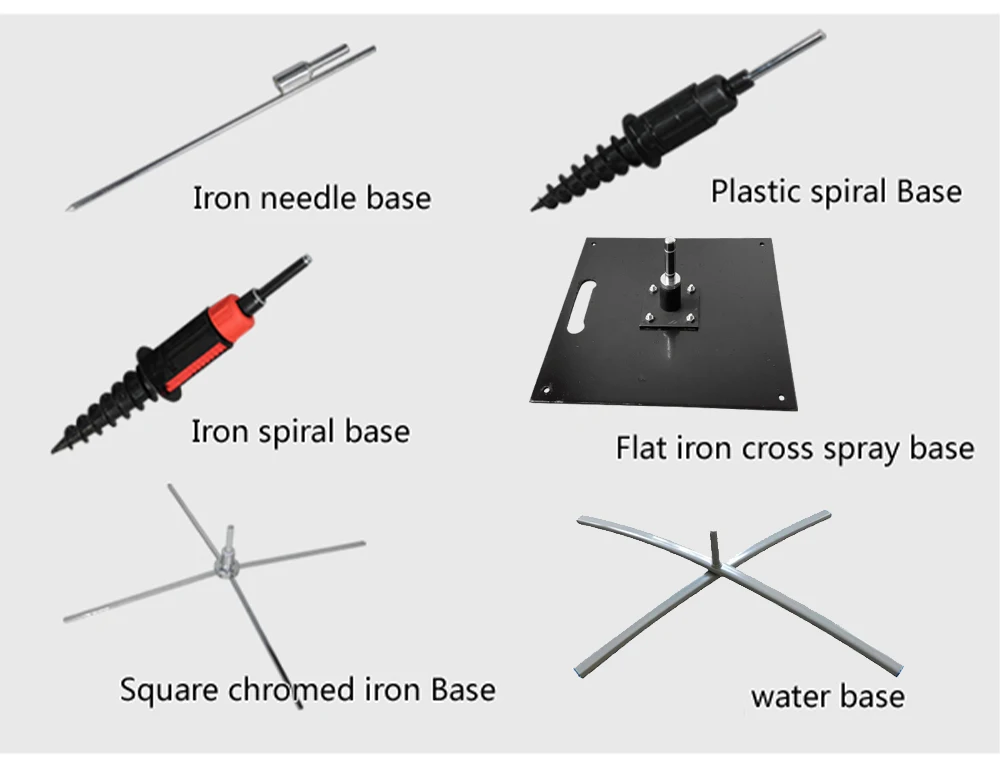 Iron needle base

Plastic spiral Base

Iron spiral base

Flat iron cross spray base

Square chromed iron Base

water base