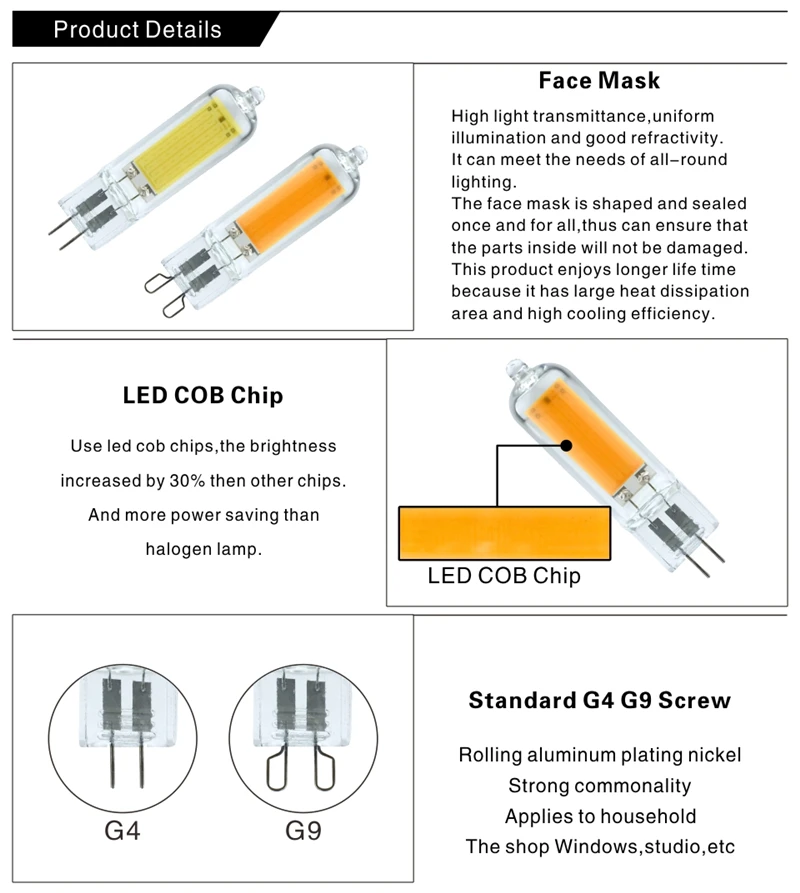 Product Details

Face Mask

High light transmittance,uniform illumination and good refractivity. It can meet the needs of all-round lighting.
The face mask is shaped and sealed once and for all,thus can ensure that the parts inside will not be damaged. This product enjoys longer life time because it has large heat dissipation area and high cooling efficiency.

LED COB Chip

Use led cob chips,the brightness increased by 30% then other chips. And more power saving than halogen lamp.

LED COB Chip

G4

G9

Standard G4 G9 Screw

Rolling aluminum plating nickel
Strong commonality
Applies to household
The shop Windows,studio,etc