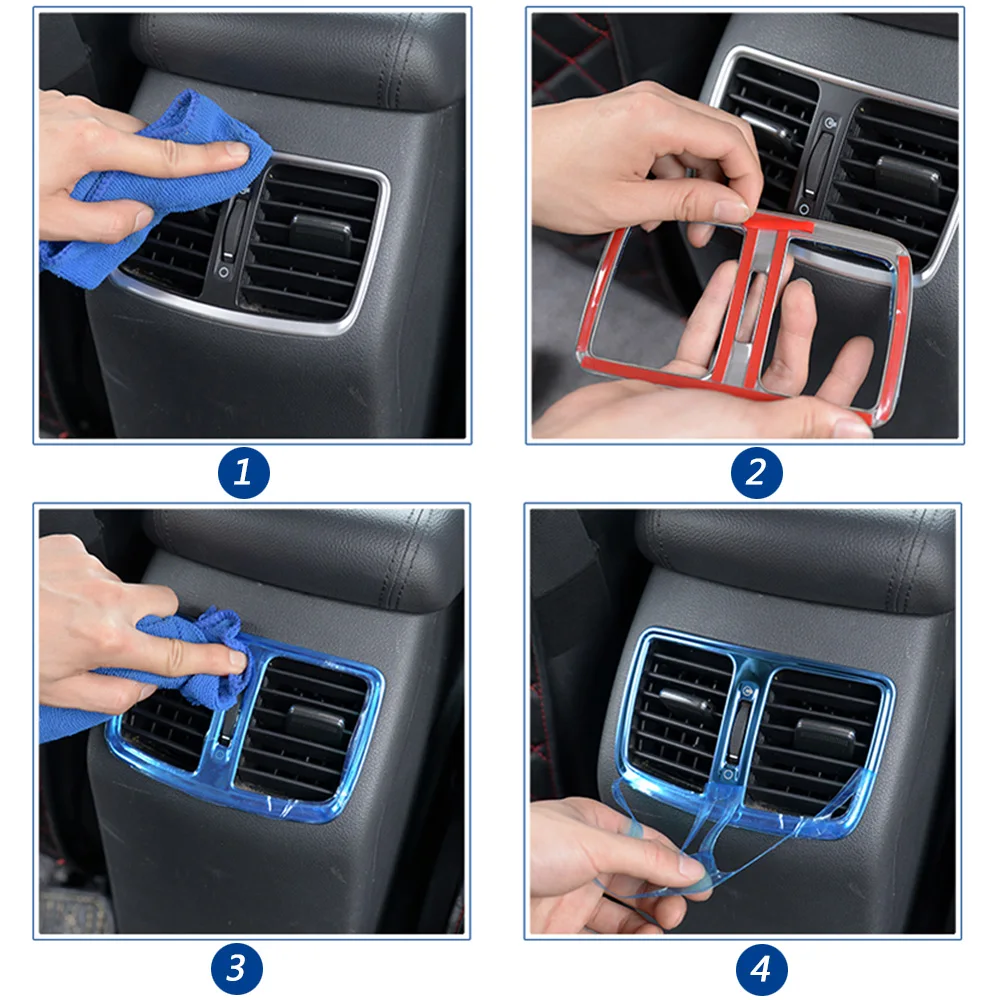 1

2

3

4