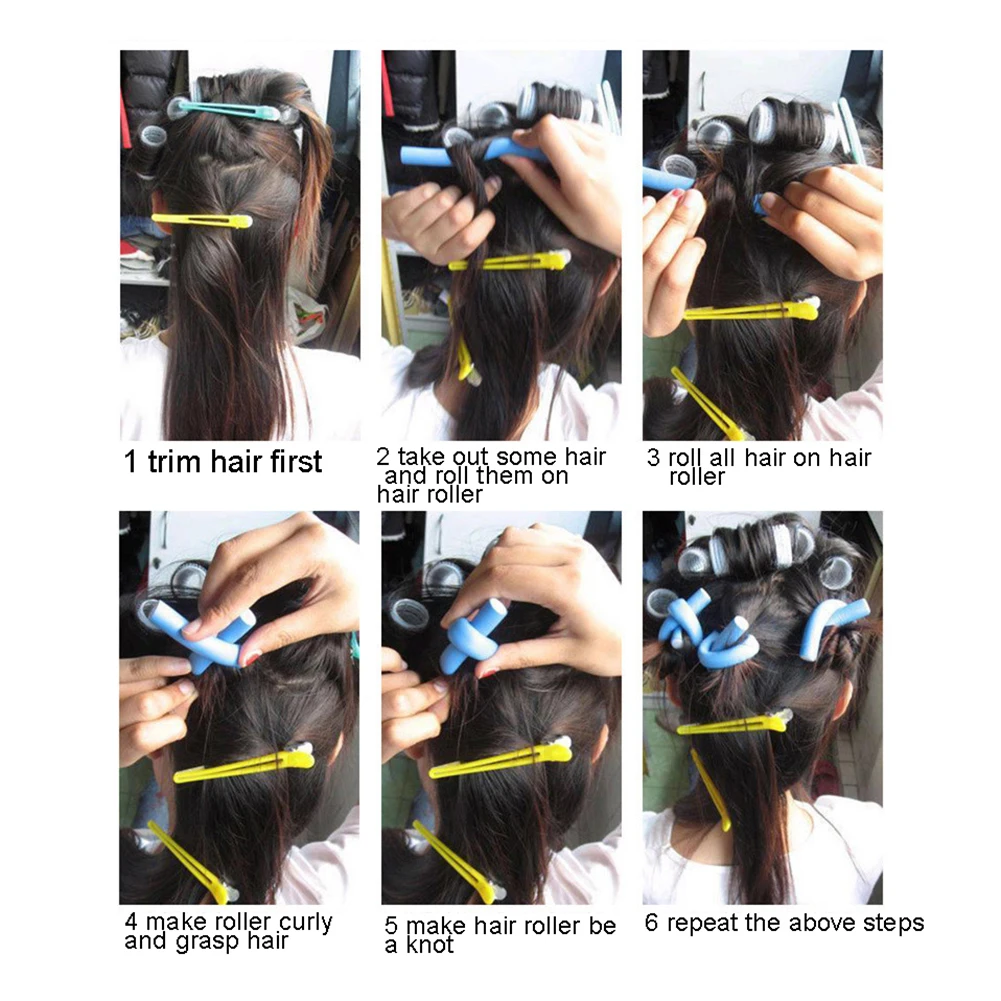 1 trim hair first

2 take out some hair and roll them on hair roller

3 roll all hair on hair roller

4 make roller curly and grasp hair

5 make hair roller be a knot

6 repeat the above steps