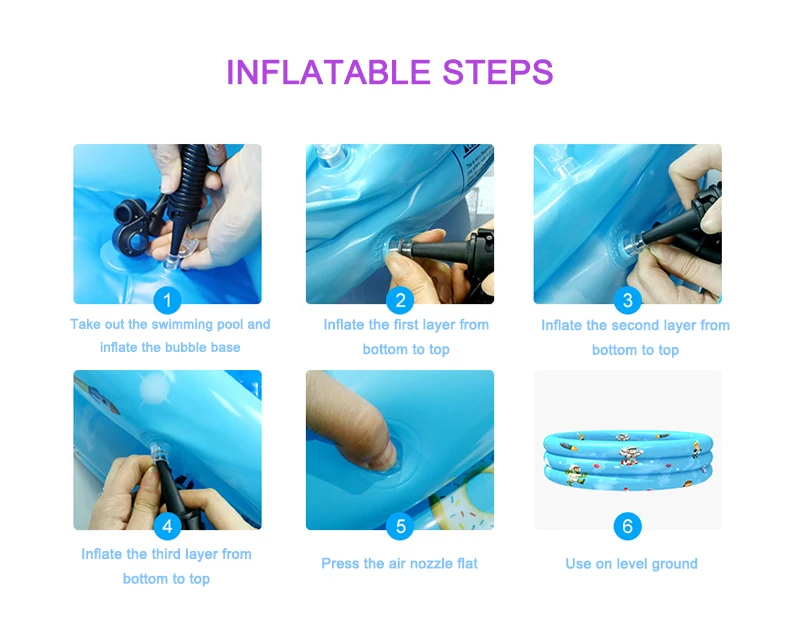 INFLATABLE STEPS

1
Take out the swimming pool and inflate the bubble base

2
Inflate the first layer from bottom to top

3
Inflate the second layer from bottom to top

4
Inflate the third layer from bottom to top

5
Press the air nozzle flat

6
Use on level ground