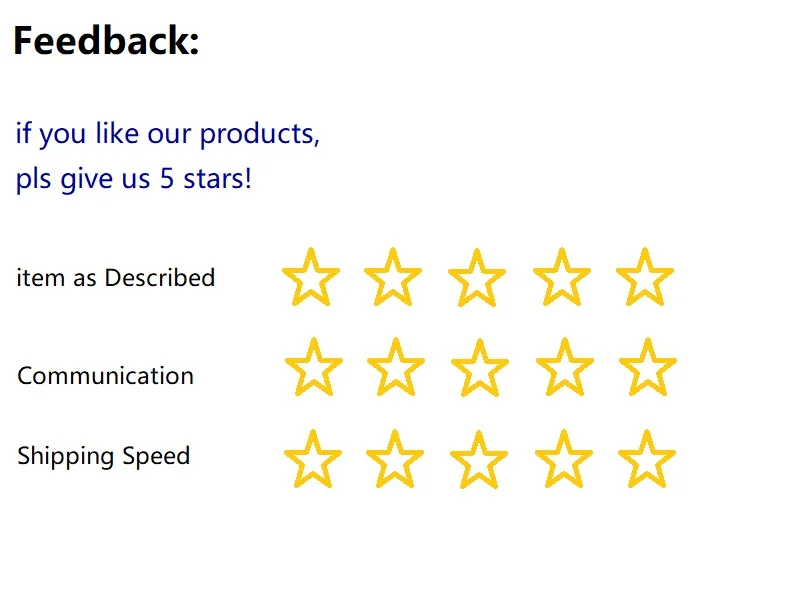 Feedback:

if you like our products,
pls give us 5 stars!

item as Described

Communication

Shipping Speed