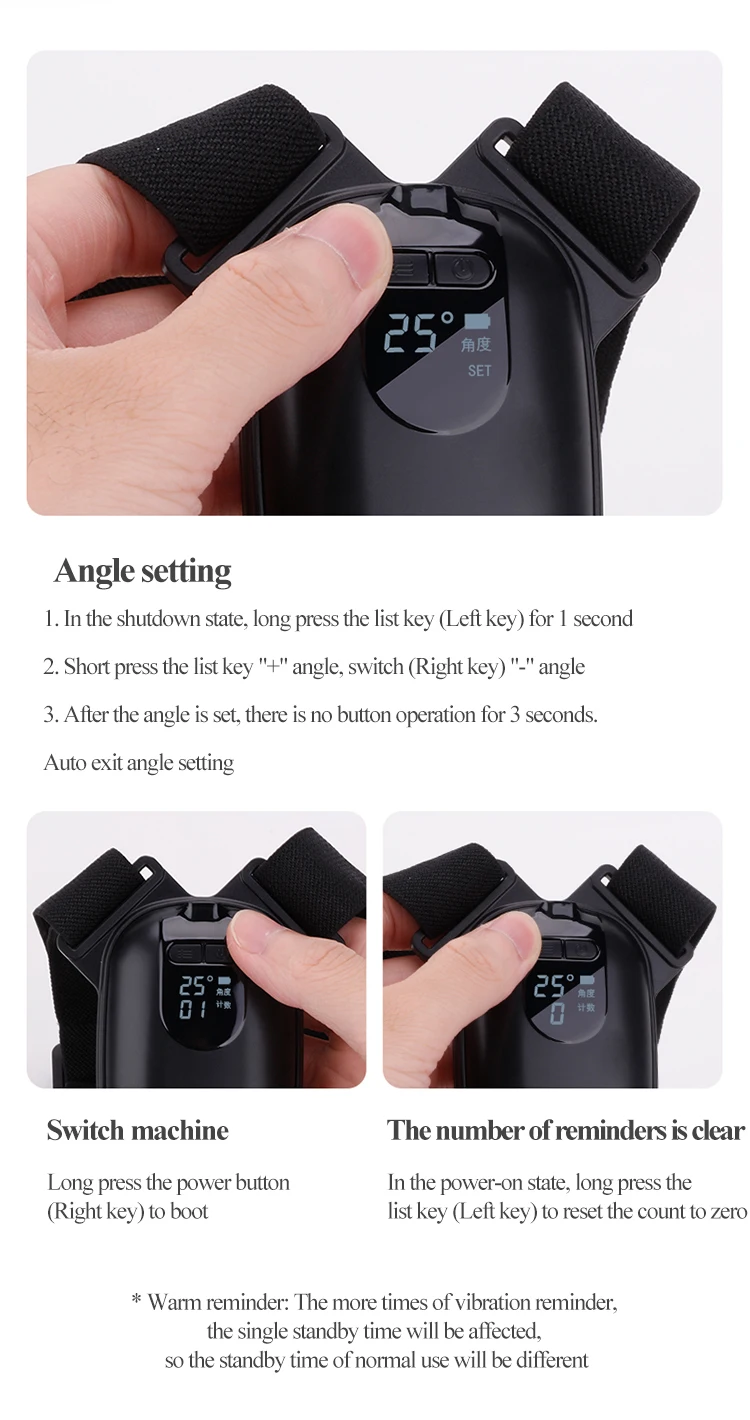 25° 角度
SET

Angle setting

1. In the shutdown state, long press the list key (Left key) for 1 second

2. Short press the list key "+" angle, switch (Right key) "-" angle

3. After the angle is set, there is no button operation for 3 seconds.

Auto exit angle setting

25° 角度
01 计数

25° 角度
0 计数

Switch machine

Long press the power button (Right key) to boot

The number of reminders is clear

In the power-on state, long press the list key (Left key) to reset the count to zero

* Warm reminder: The more times of vibration reminder, the single standby time will be affected, so the standby time of normal use will be different