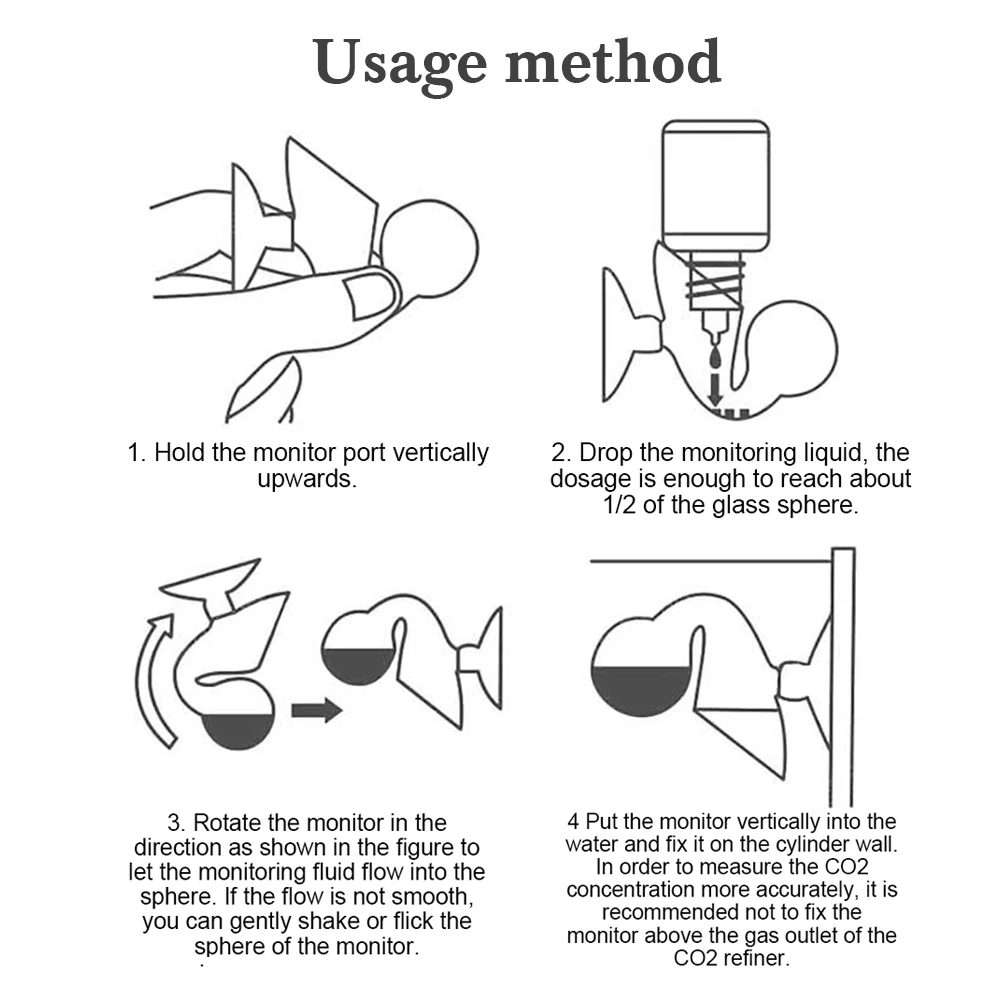 Usage method

1. Hold the monitor port vertically upwards.

2. Drop the monitoring liquid, the dosage is enough to reach about 1/2 of the glass sphere.

3. Rotate the monitor in the direction as shown in the figure to let the monitoring fluid flow into the sphere. If the flow is not smooth, you can gently shake or flick the sphere of the monitor.

4 Put the monitor vertically into the water and fix it on the cylinder wall. In order to measure the CO2 concentration more accurately, it is recommended not to fix the monitor above the gas outlet of the CO2 refiner.