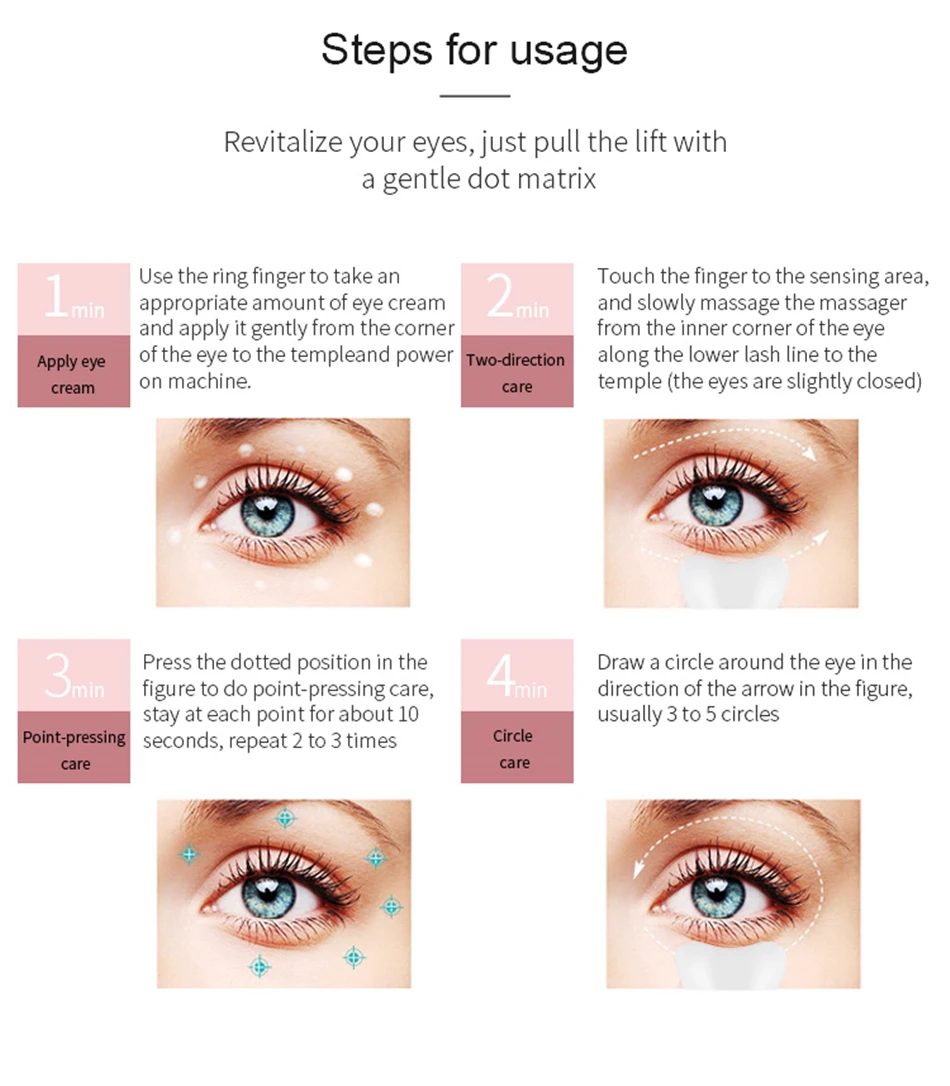 Steps for usage

Revitalize your eyes, just pull the lift with a gentle dot matrix

1min
Apply eye cream

Use the ring finger to take an appropriate amount of eye cream and apply it gently from the corner of the eye to the templeand power on machine.

2min
Two-direction care

Touch the finger to the sensing area, and slowly massage the massager from the inner corner of the eye along the lower lash line to the temple (the eyes are slightly closed)

3min
Point-pressing care

Press the dotted position in the figure to do point-pressing care, stay at each point for about 10 seconds, repeat 2 to 3 times

4min
Circle care

Draw a circle around the eye in the direction of the arrow in the figure, usually 3 to 5 circles