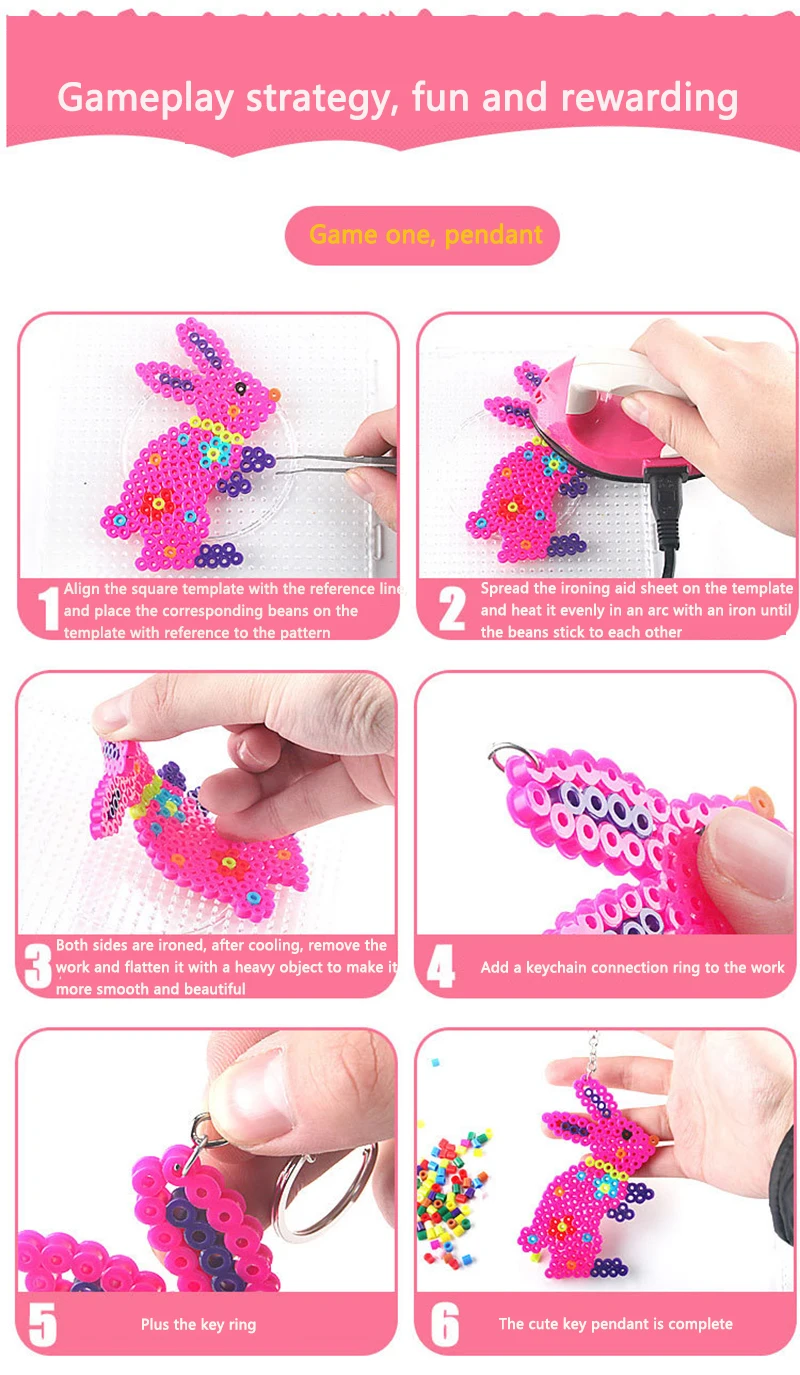 Gameplay strategy, fun and rewarding

Game one, pendant

1 Align the square template with the reference line and place the corresponding beans on the template with reference to the pattern

2 Spread the ironing aid sheet on the template and heat it evenly in an arc with an iron until the beans stick to each other

3 Both sides are ironed, after cooling, remove the work and flatten it with a heavy object to make it more smooth and beautiful

4 Add a keychain connection ring to the work

5 Plus the key ring

6 The cute key pendant is complete