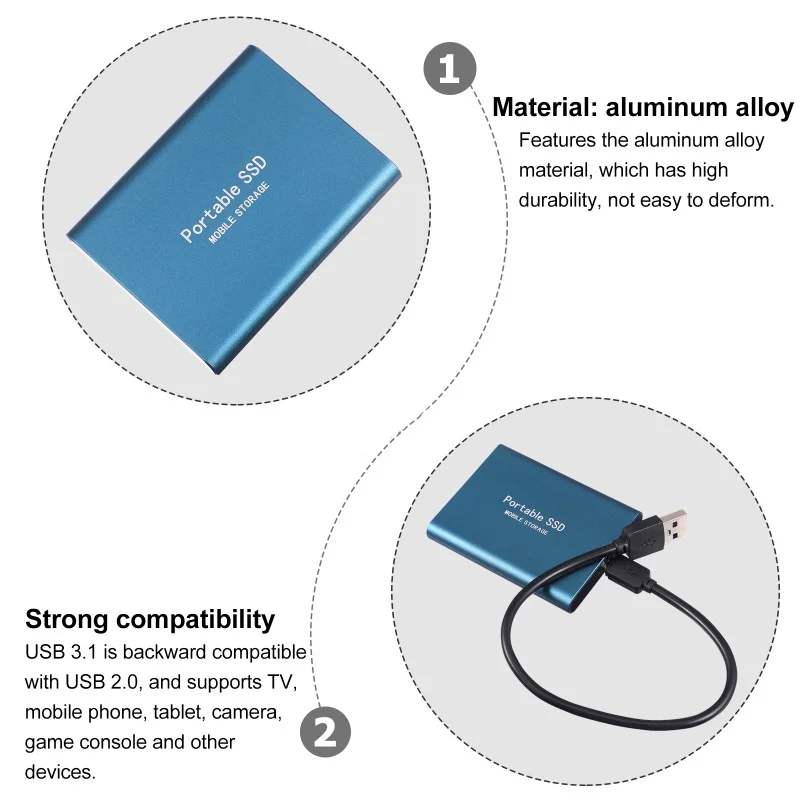 Portable SSD
MOBILE STORAGE

1

Material: aluminum alloy
Features the aluminum alloy material, which has high durability, not easy to deform.

Portable SSD
MOBILE STORAGE

Strong compatibility
USB 3.1 is backward compatible with USB 2.0, and supports TV, mobile phone, tablet, camera, game console and other devices.

2