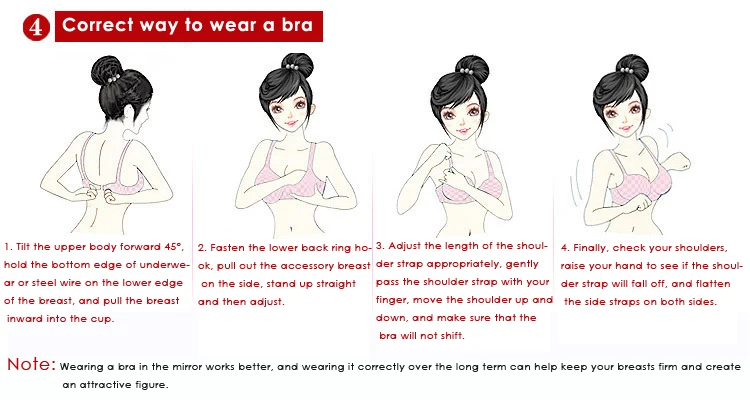 4 Correct way to wear a bra

1. Tilt the upper body forward 45°, hold the bottom edge of underwear or steel wire on the lower edge of the breast, and pull the breast inward into the cup.

2. Fasten the lower back ring hook, pull out the accessory breast on the side, stand up straight and then adjust.

3. Adjust the length of the shoulder strap appropriately, gently pass the shoulder strap with your finger, move the shoulder up and down, and make sure that the bra will not shift.

4. Finally, check your shoulders, raise your hand to see if the shoulder strap will fall off, and flatten the side straps on both sides.

Note: Wearing a bra in the mirror works better, and wearing it correctly over the long term can help keep your breasts firm and create an attractive figure.