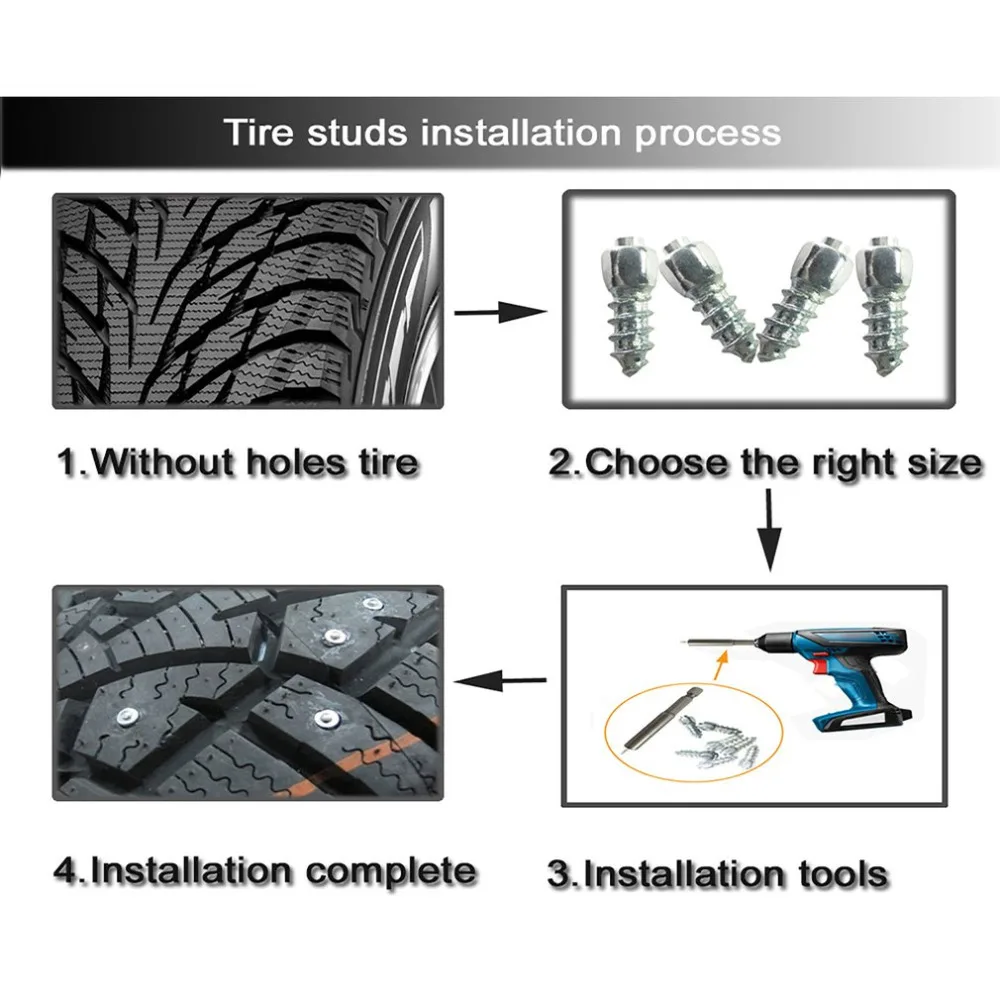 Tire studs installation process

1.Without holes tire

2.Choose the right size

3.Installation tools

4.Installation complete