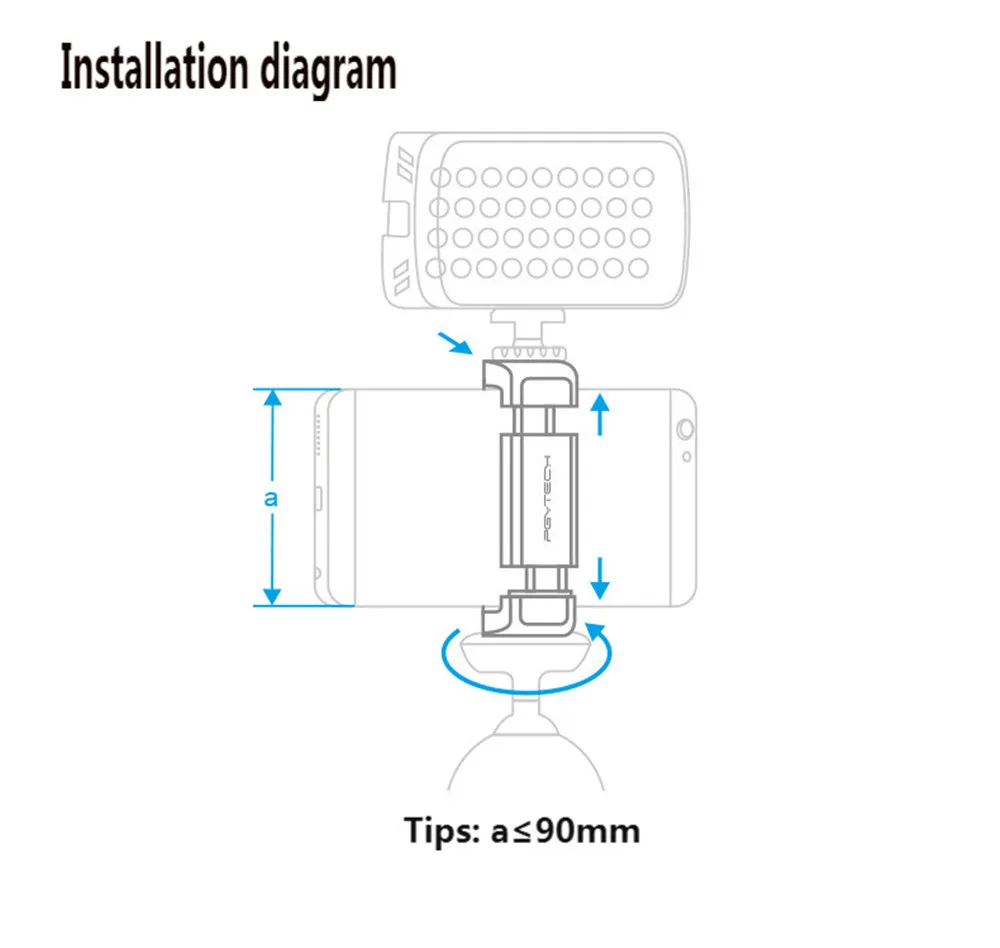 Installation diagram

a

PGYTECH

Tips: a≤90mm