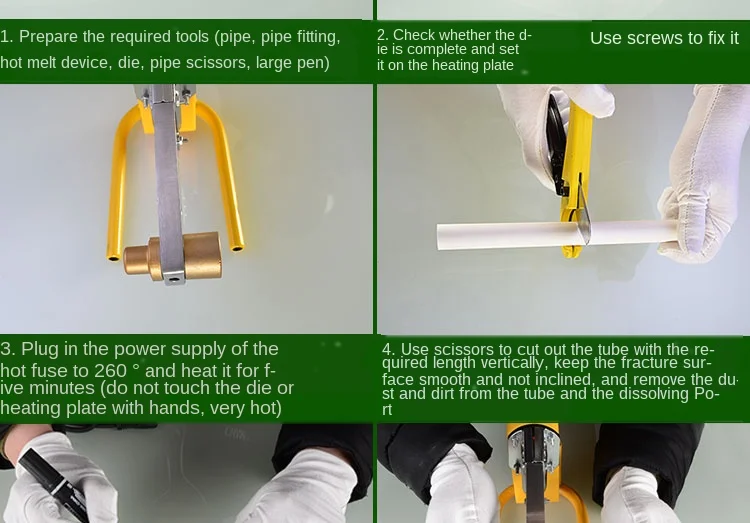 1. Prepare the required tools (pipe, pipe fitting, hot melt device, die, pipe scissors, large pen)

2. Check whether the die is complete and set it on the heating plate

Use screws to fix it

3. Plug in the power supply of the hot fuse to 260 ° and heat it for five minutes (do not touch the die or heating plate with hands, very hot)

4. Use scissors to cut out the tube with the required length vertically, keep the fracture surface smooth and not inclined, and remove the dust and dirt from the tube and the dissolving Port