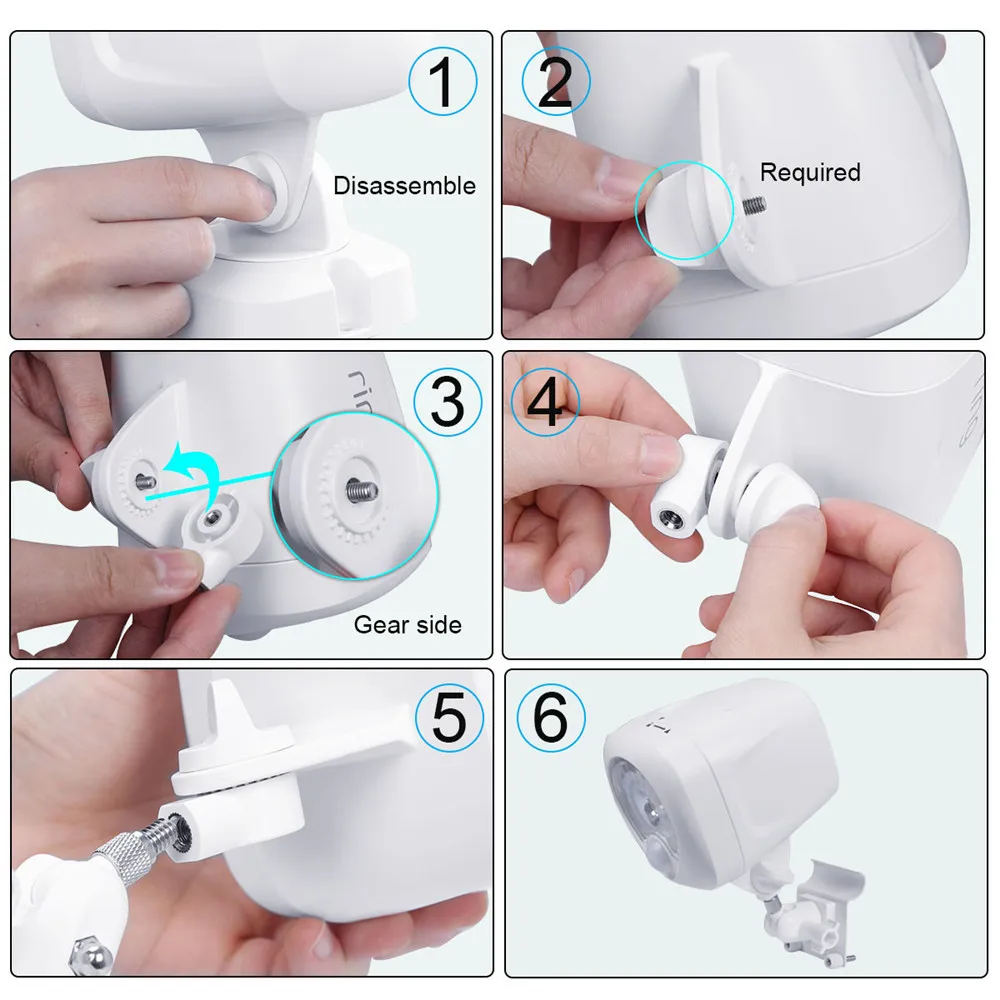 1
Disassemble

2
Required

3
Gear side

4

5

6