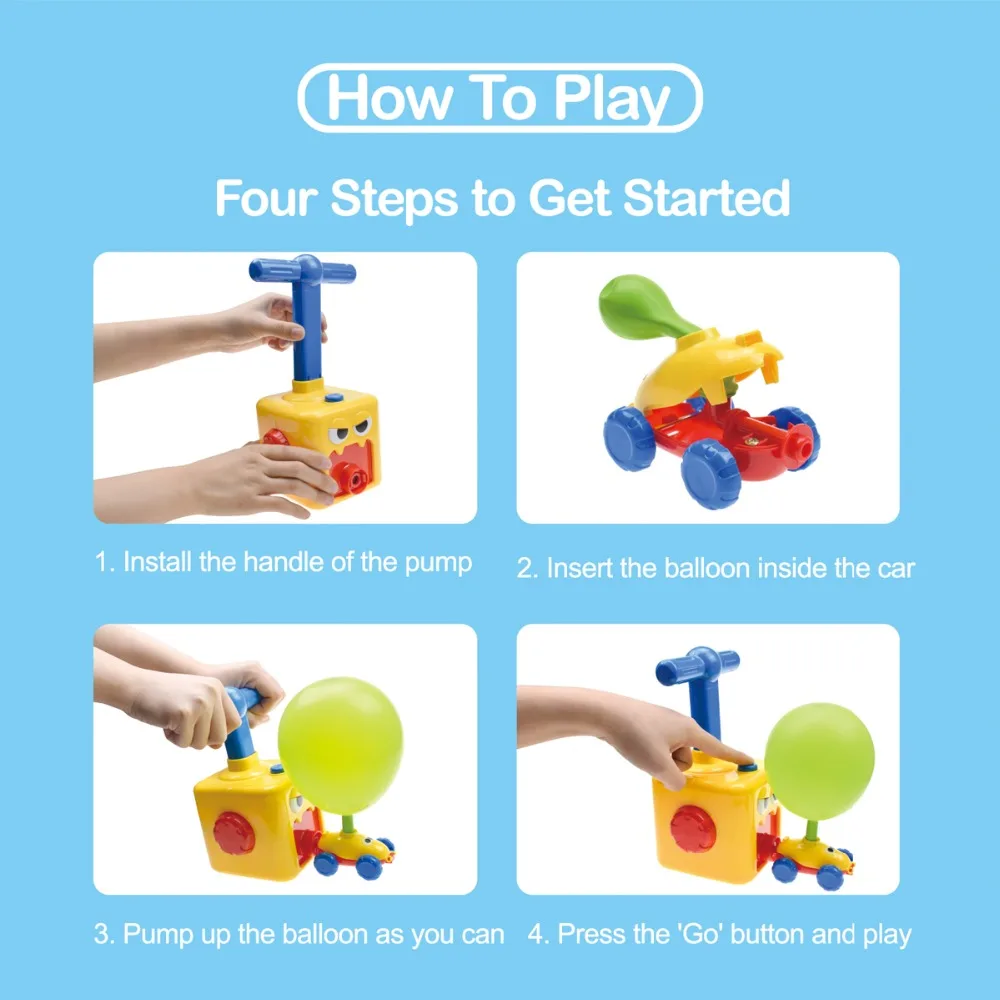 How To Play

Four Steps to Get Started

1. Install the handle of the pump

2. Insert the balloon inside the car

3. Pump up the balloon as you can

4. Press the 'Go' button and play